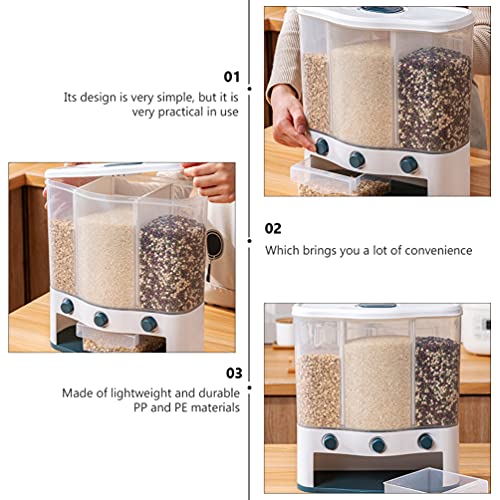 01

Its design is very simple, but it is very practical in use

02

Which brings you a lot of convenience

03

Made of lightweight and durable PP and PE materials