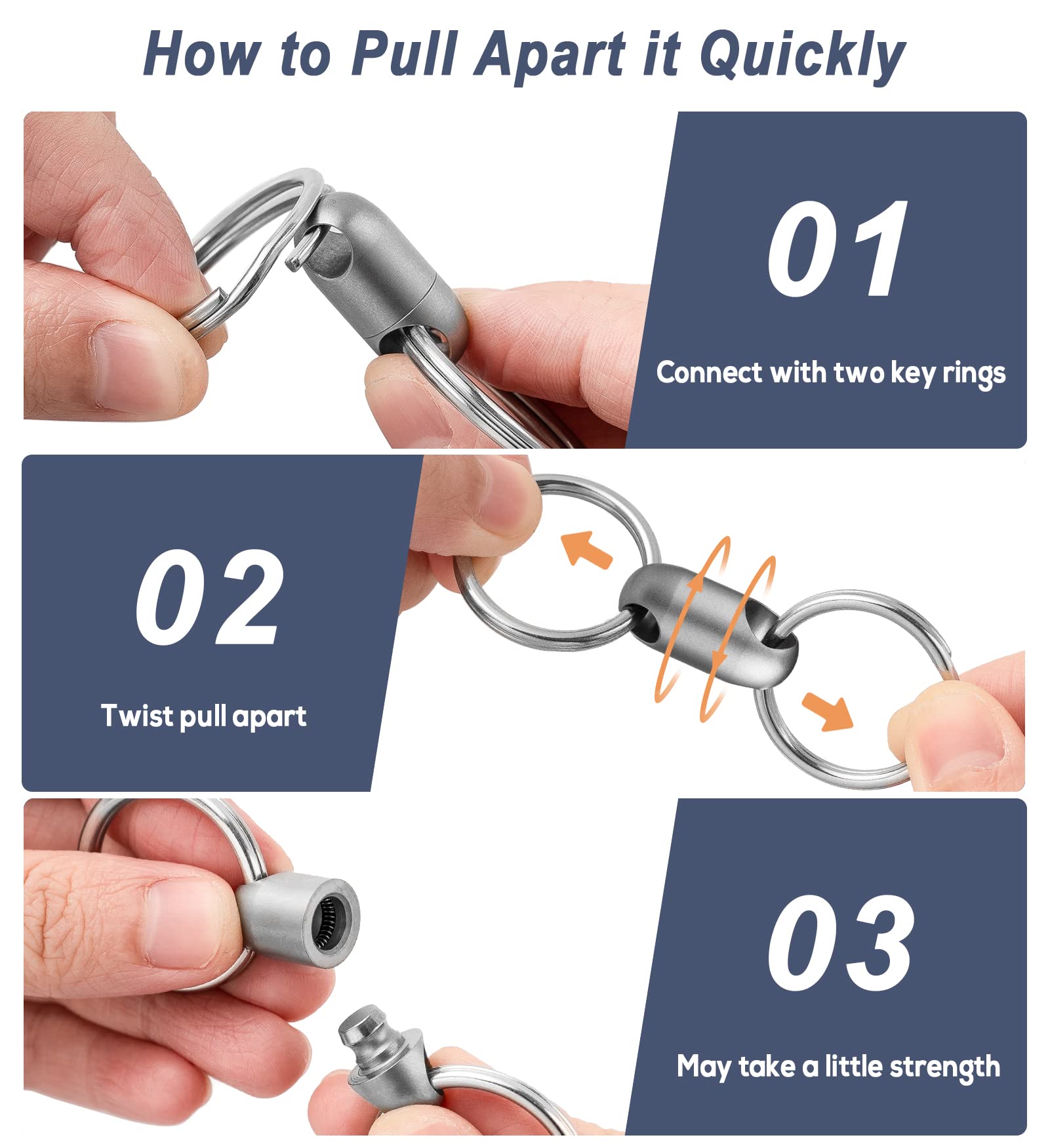 How to Pull Apart it Quickly

01

Connect with two key rings

02

Twist pull apart

03

May take a little strength