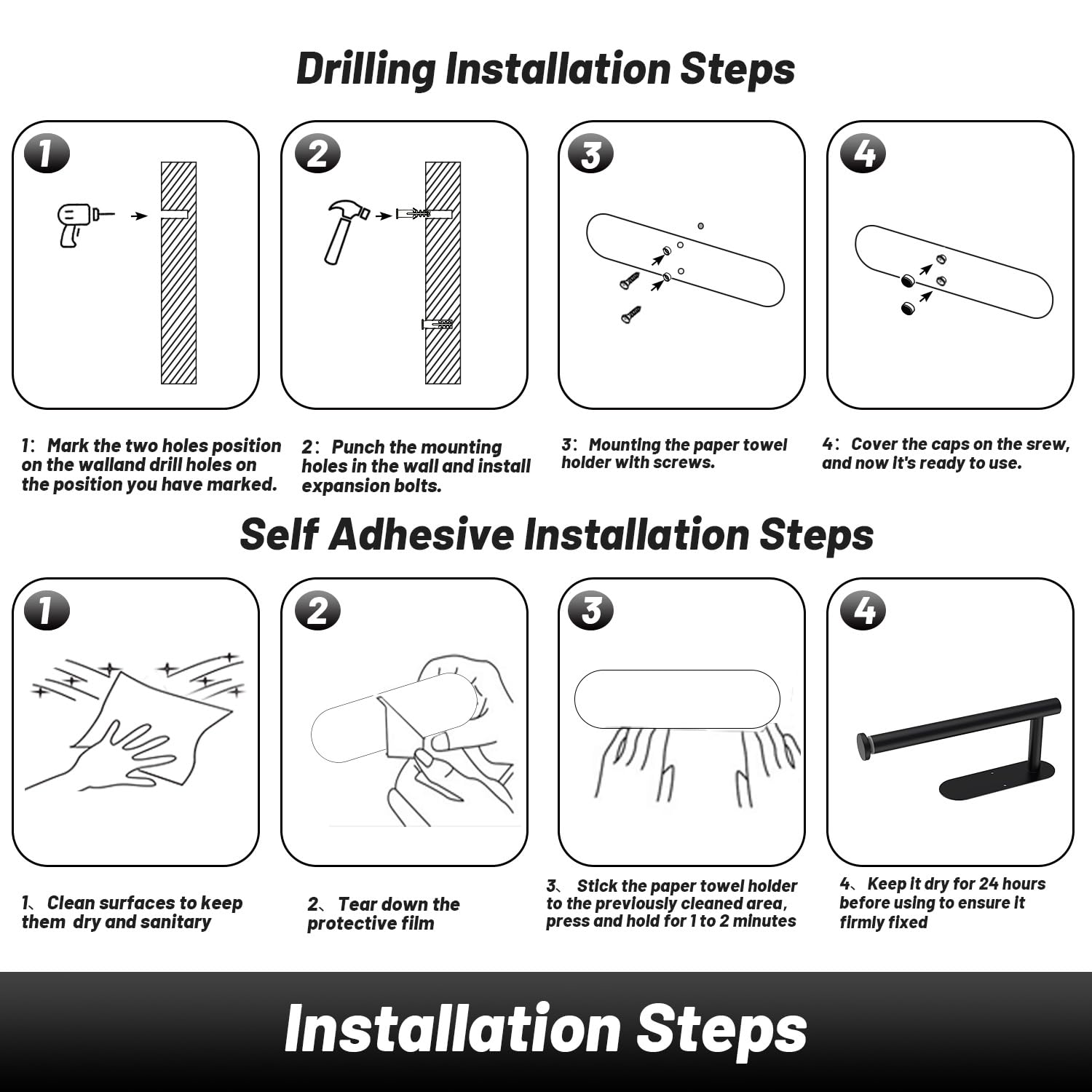 Drilling Installation Steps

1

2

3

4

1: Mark the two holes position on the walland drill holes on the position you have marked.

2: Punch the mounting holes in the wall and install expansion bolts.

3: Mounting the paper towel holder with screws.

4: Cover the caps on the srew, and now it's ready to use.

Self Adhesive Installation Steps

1

2

3

4

1、Clean surfaces to keep them dry and sanitary

2、Tear down the protective film

3、 Stick the paper towel holder to the previously cleaned area, press and hold for 1 to 2 minutes

4、Keep it dry for 24 hours before using to ensure it firmly fixed

Installation Steps