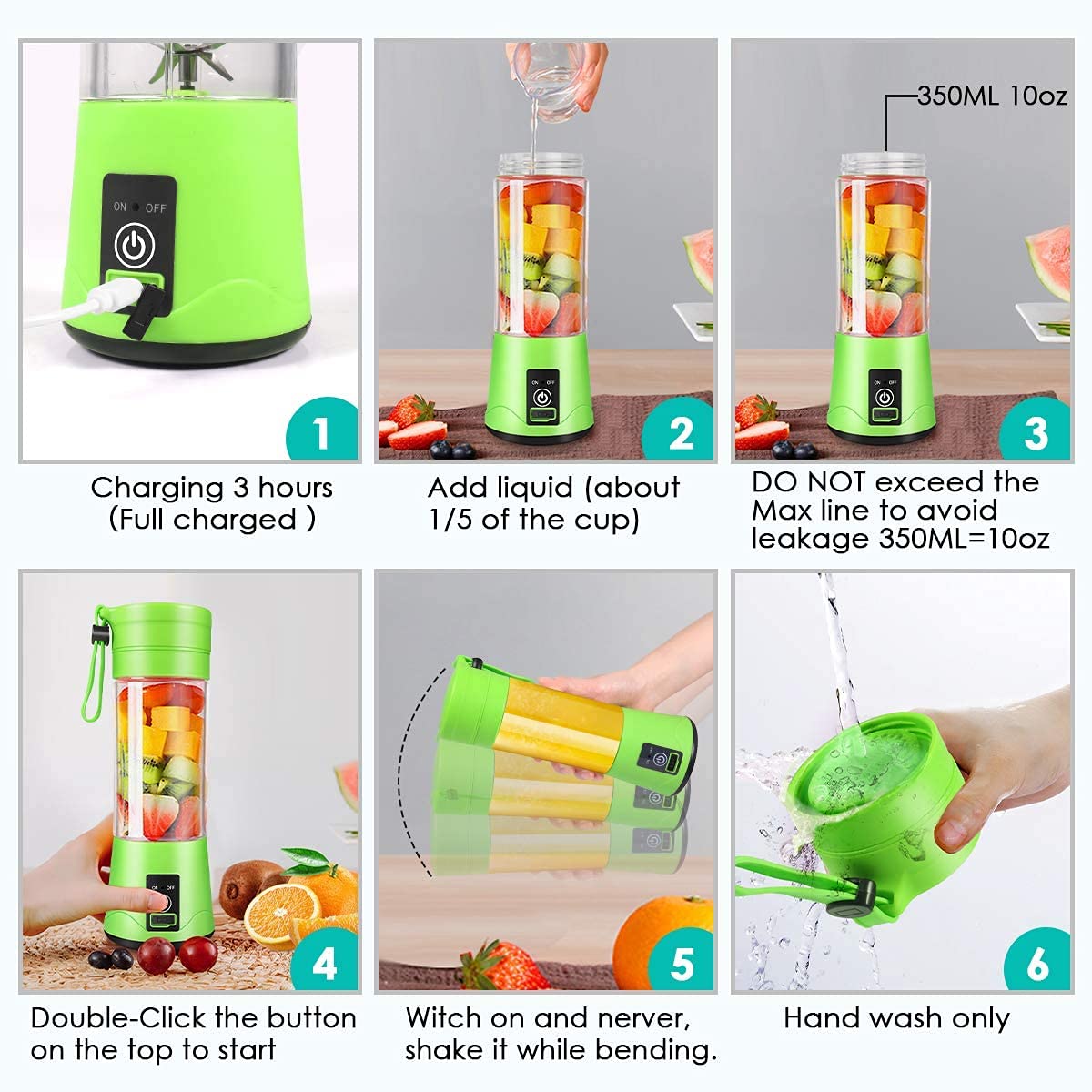 ON OFF

1

Charging 3 hours (Full charged )

ON OFF

2

Add liquid (about 1/5 of the cup)

350ML 10oz

ON OFF

3

DO NOT exceed the Max line to avoid leakage 350ML=10oz

ON OFF

4

Double-Click the button on the top to start

5

Witch on and nerver, shake it while bending.

6

Hand wash only