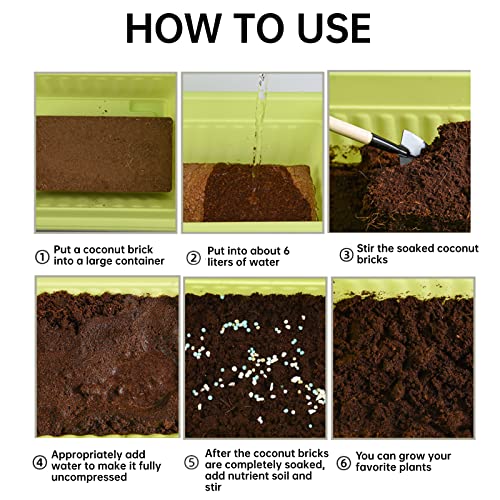 HOW TO USE

① Put a coconut brick into a large container

② Put into about 6 liters of water

③ Stir the soaked coconut bricks

④ Appropriately add water to make it fully uncompressed

⑤ After the coconut bricks are completely soaked, add nutrient soil and stir

⑥ You can grow your favorite plants