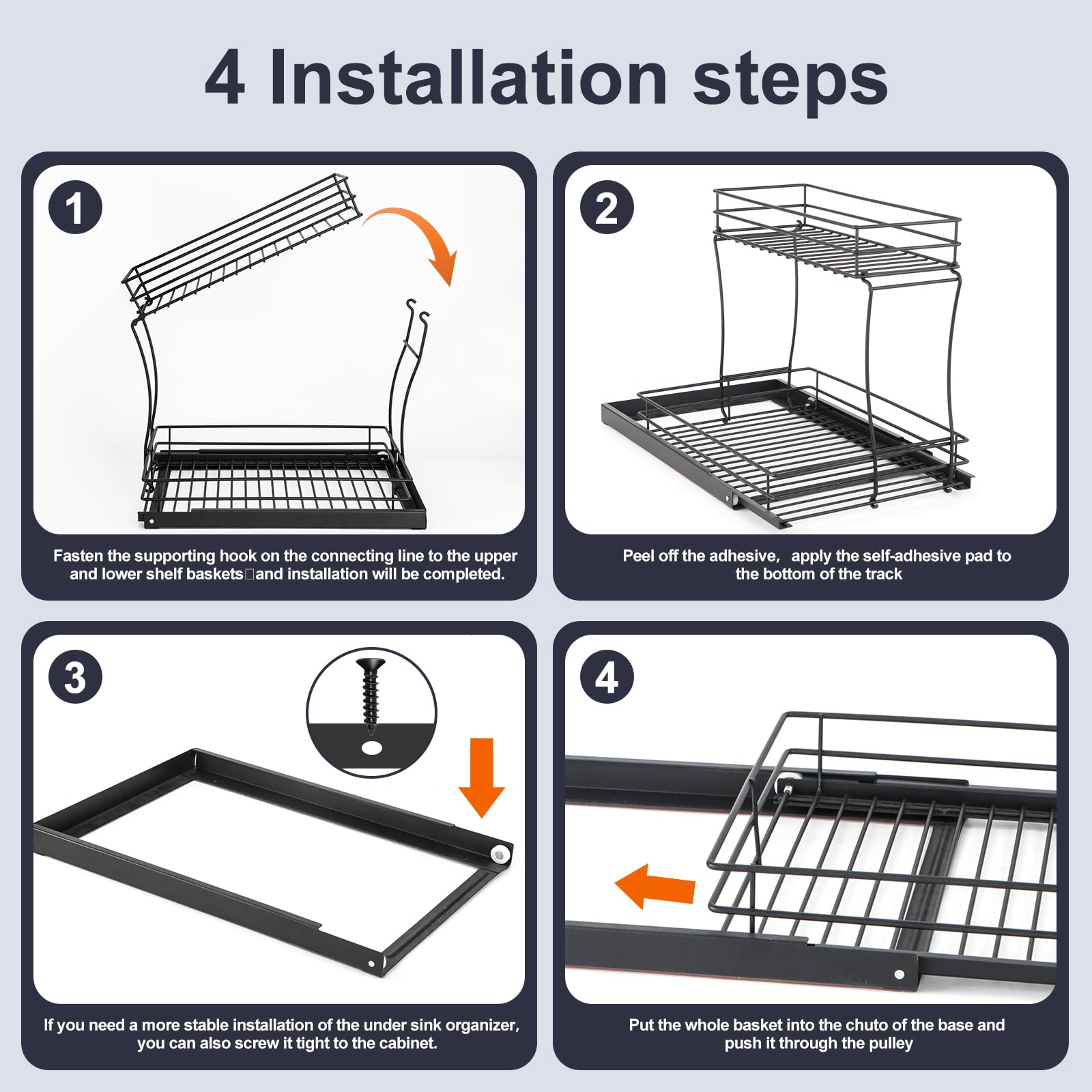 4 Installation steps

1

Fasten the supporting hook on the connecting line to the upper and lower shelf baskets□and installation will be completed.

2

Peel off the adhesive, apply the self-adhesive pad to the bottom of the track

3

If you need a more stable installation of the under sink organizer, you can also screw it tight to the cabinet.

4

Put the whole basket into the chuto of the base and push it through the pulley