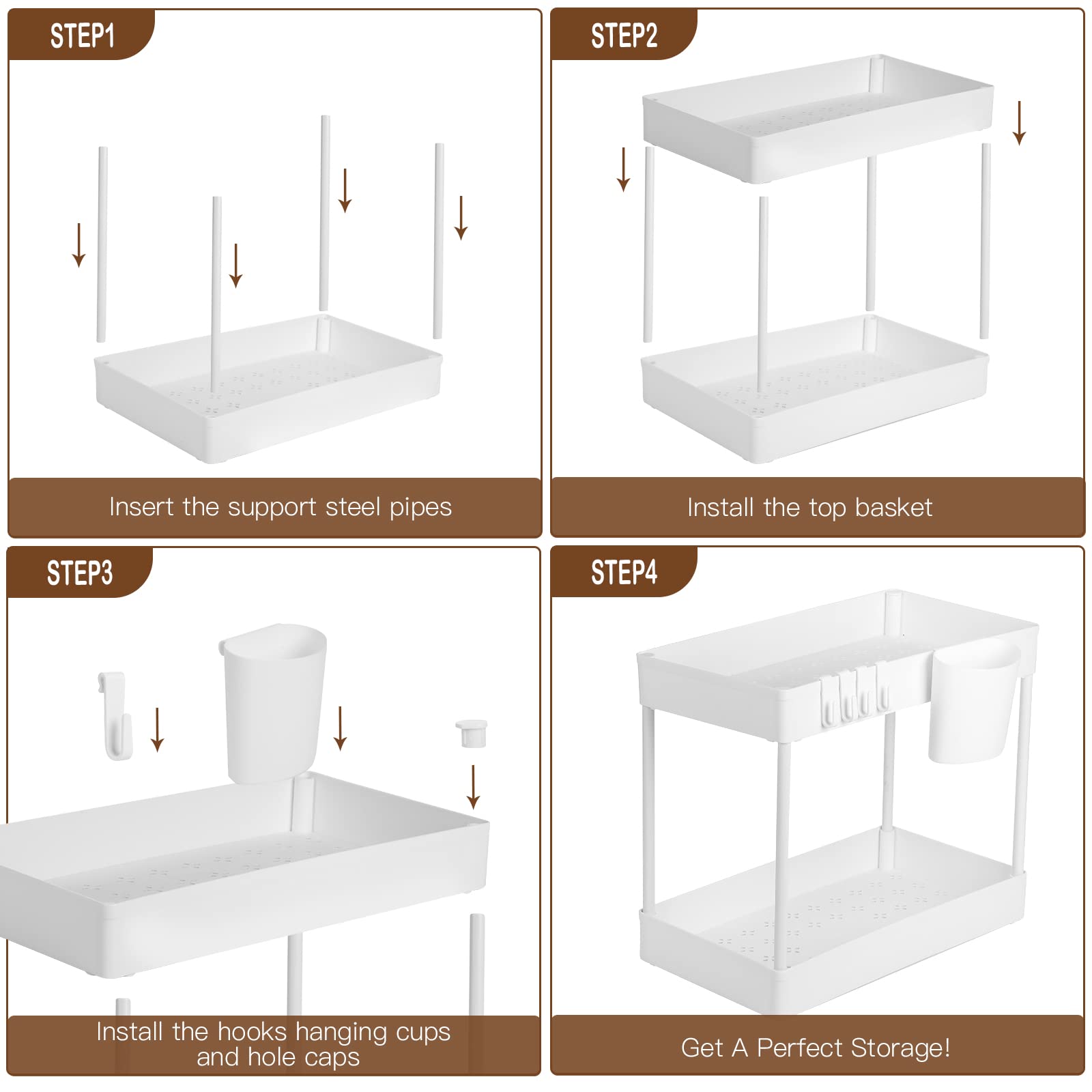 STEP1

Insert the support steel pipes

STEP2

Install the top basket

STEP3

Install the hooks hanging cups and hole caps

STEP4

Get A Perfect Storage!