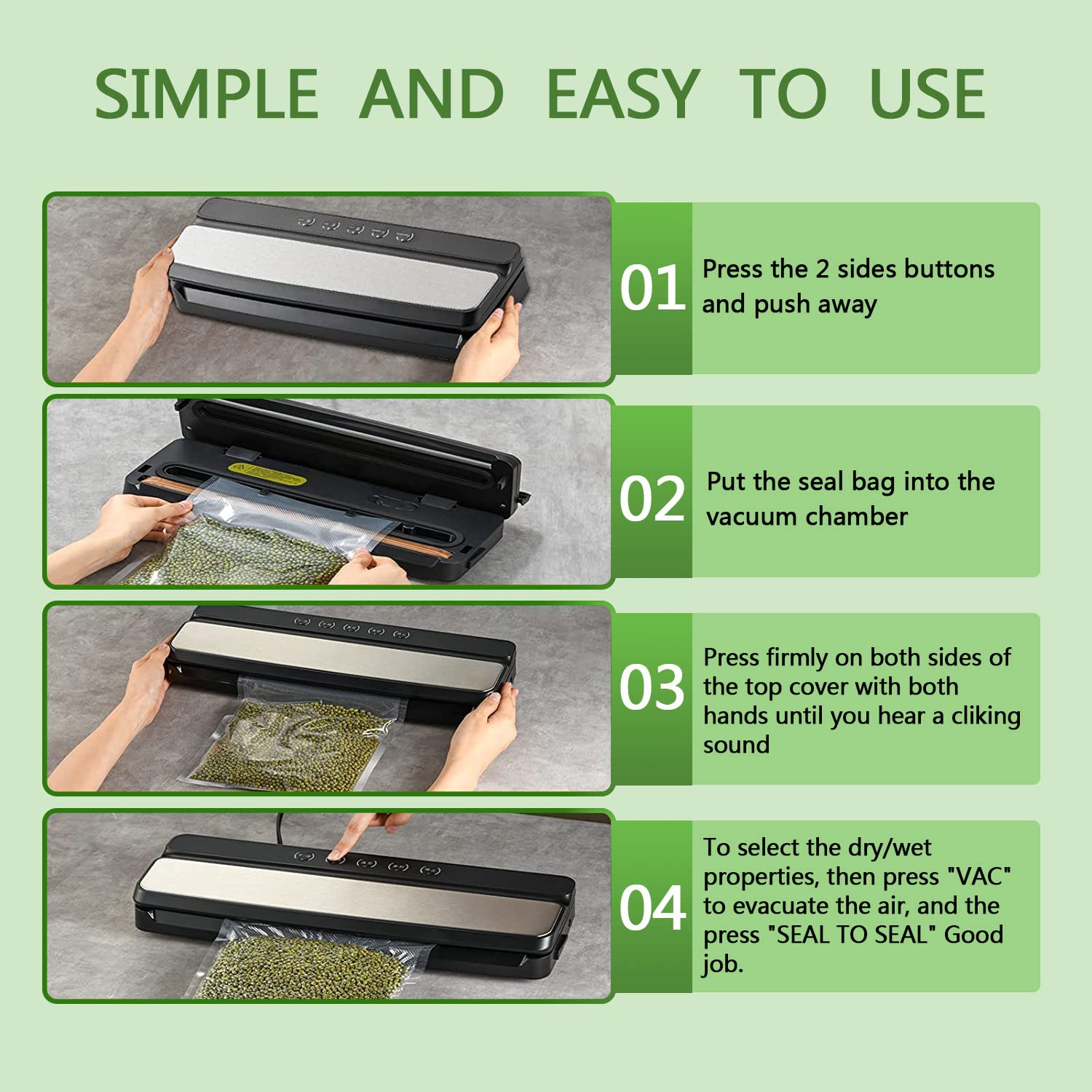 SIMPLE AND EASY TO USE

01
Press the 2 sides buttons and push away

02
Put the seal bag into the vacuum chamber

03
Press firmly on both sides of the top cover with both hands until you hear a cliking sound

04
To select the dry/wet properties, then press "VAC" to evacuate the air, and the press "SEAL TO SEAL" Good job.