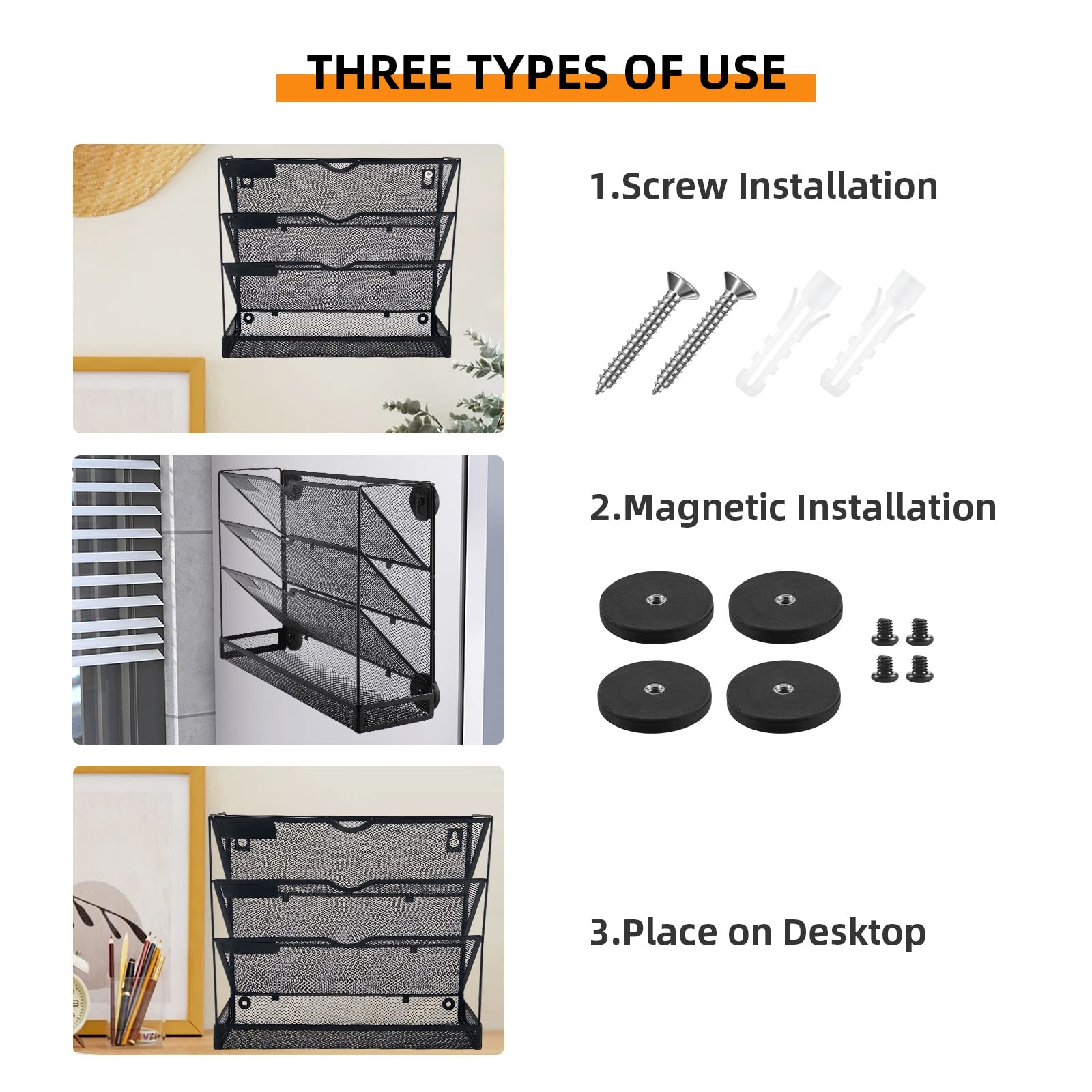 THREE TYPES OF USE

1.Screw Installation

2.Magnetic Installation

3.Place on Desktop