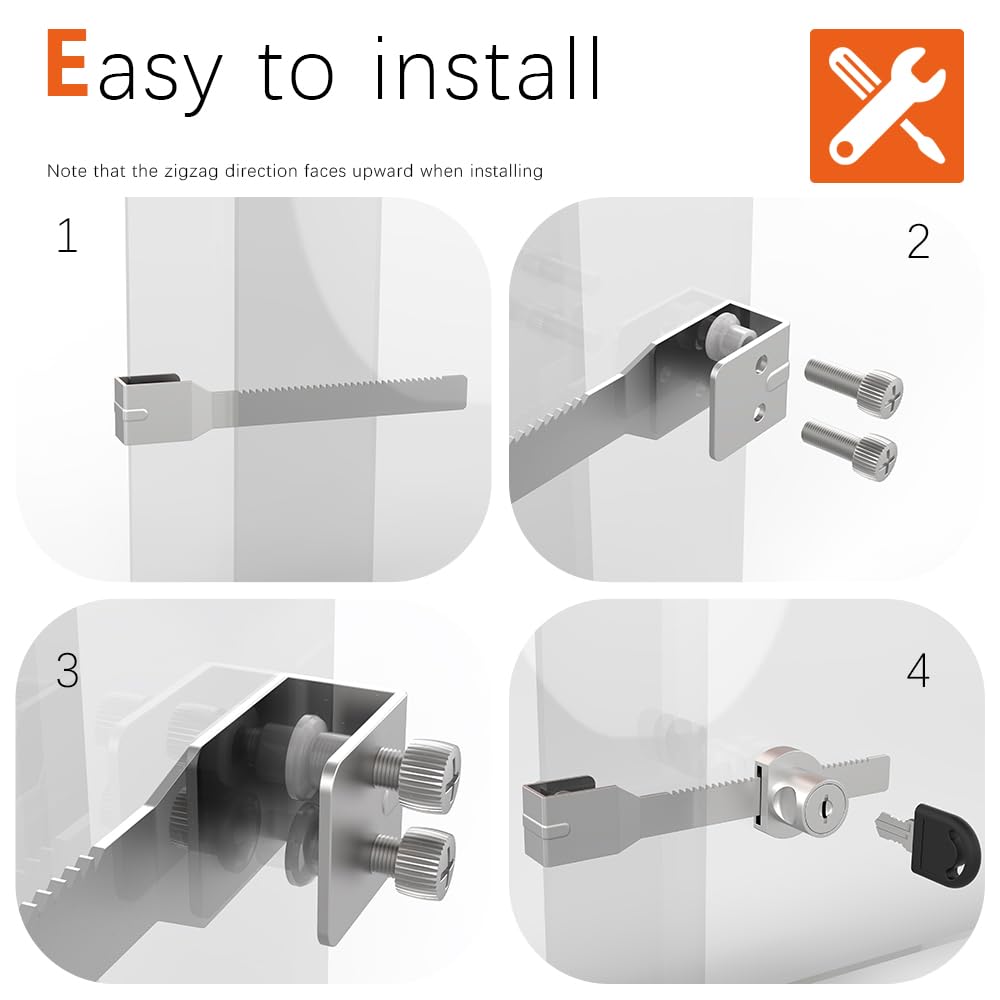 Easy to install

Note that the zigzag direction faces upward when installing

1

2

3

4