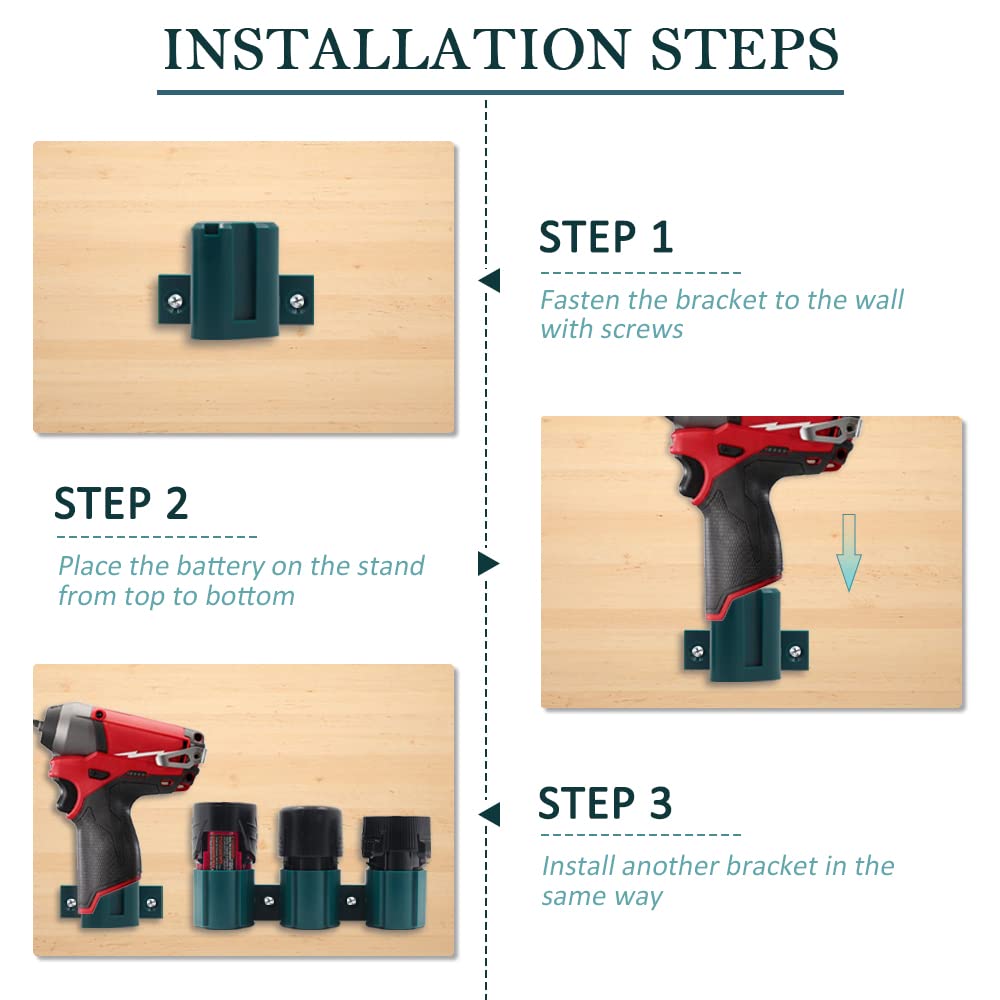 INSTALLATION STEPS

STEP 1

Fasten the bracket to the wall with screws

STEP 2

Place the battery on the stand from top to bottom

STEP 3

Install another bracket in the same way