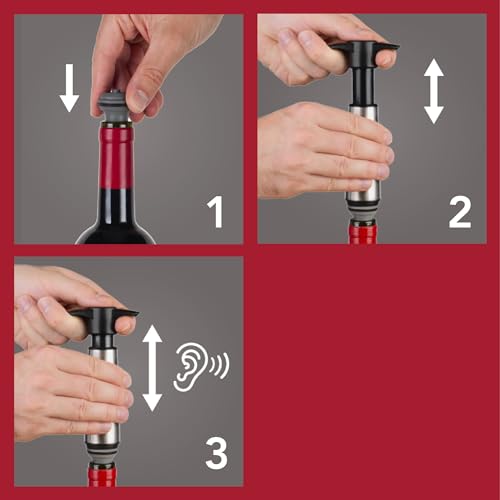 1

2

3