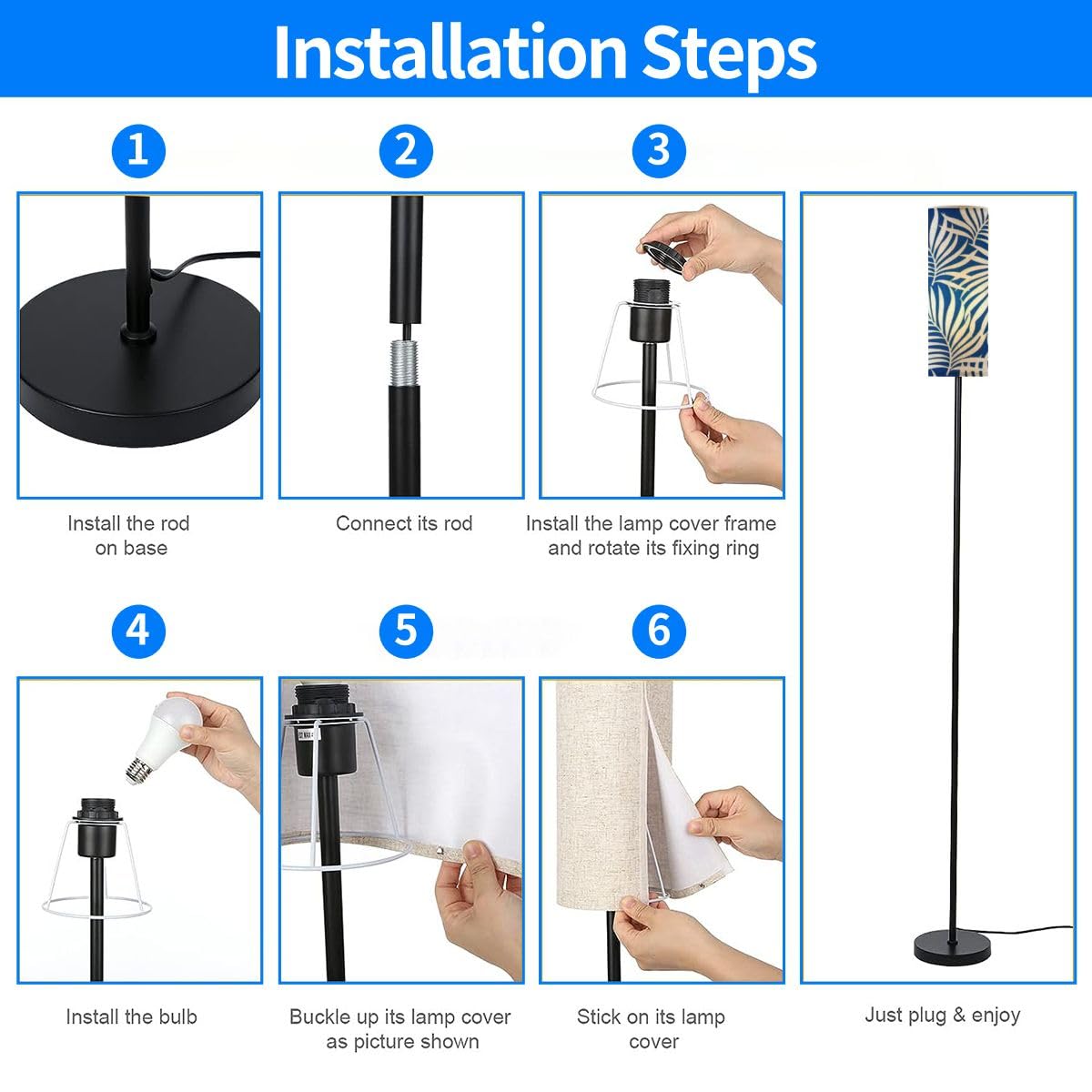 Installation Steps

1

Install the rod
on base

2

Connect its rod

3

Install the lamp cover frame
and rotate its fixing ring

4

Install the bulb

5

Buckle up its lamp cover
as picture shown

6

Stick on its lamp
cover

Just plug & enjoy