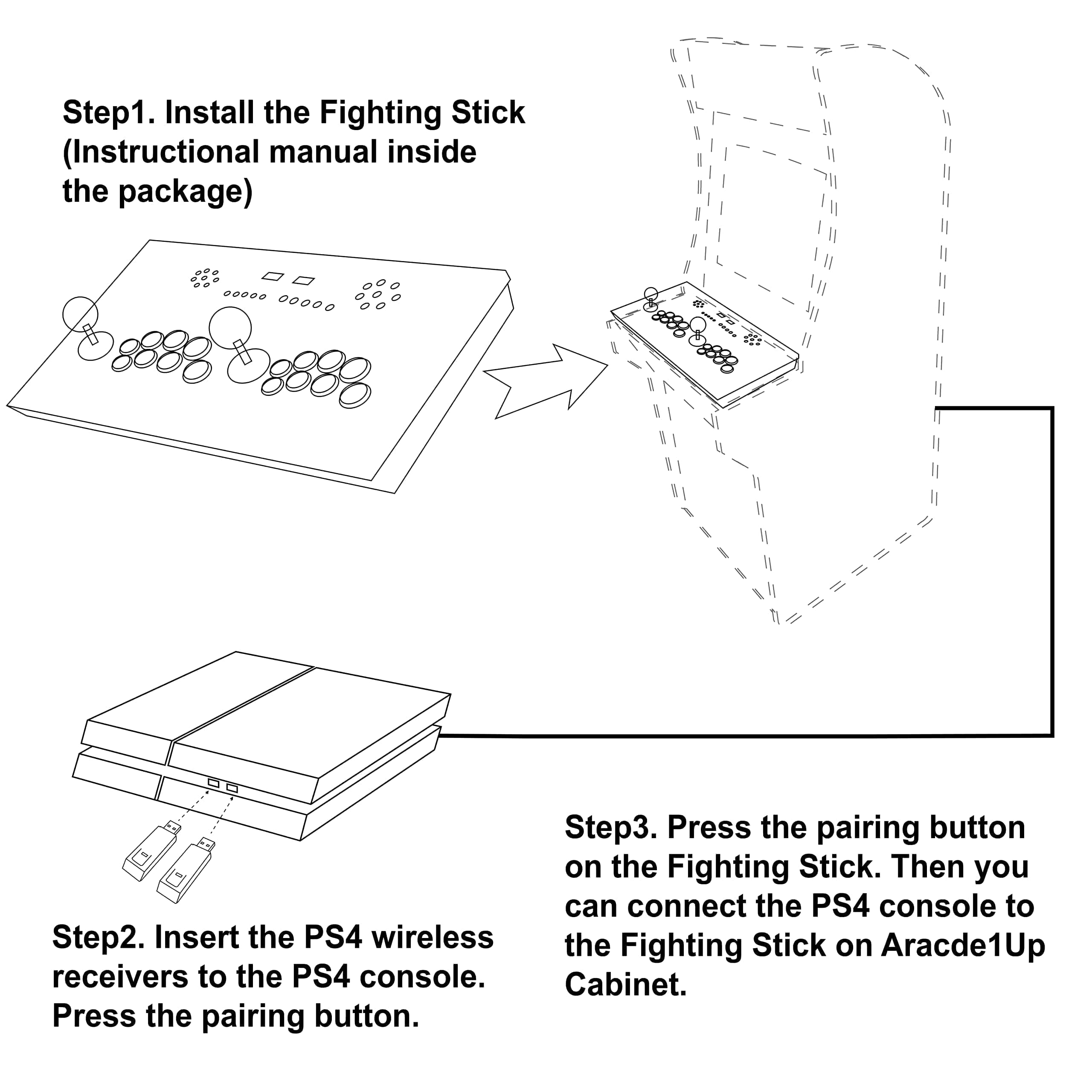 Step1. Install the Fighting Stick (Instructional manual inside the package)

Step2. Insert the PS4 wireless receivers to the PS4 console. Press the pairing button.

Step3. Press the pairing button on the Fighting Stick. Then you can connect the PS4 console to the Fighting Stick on Aracde1Up Cabinet.