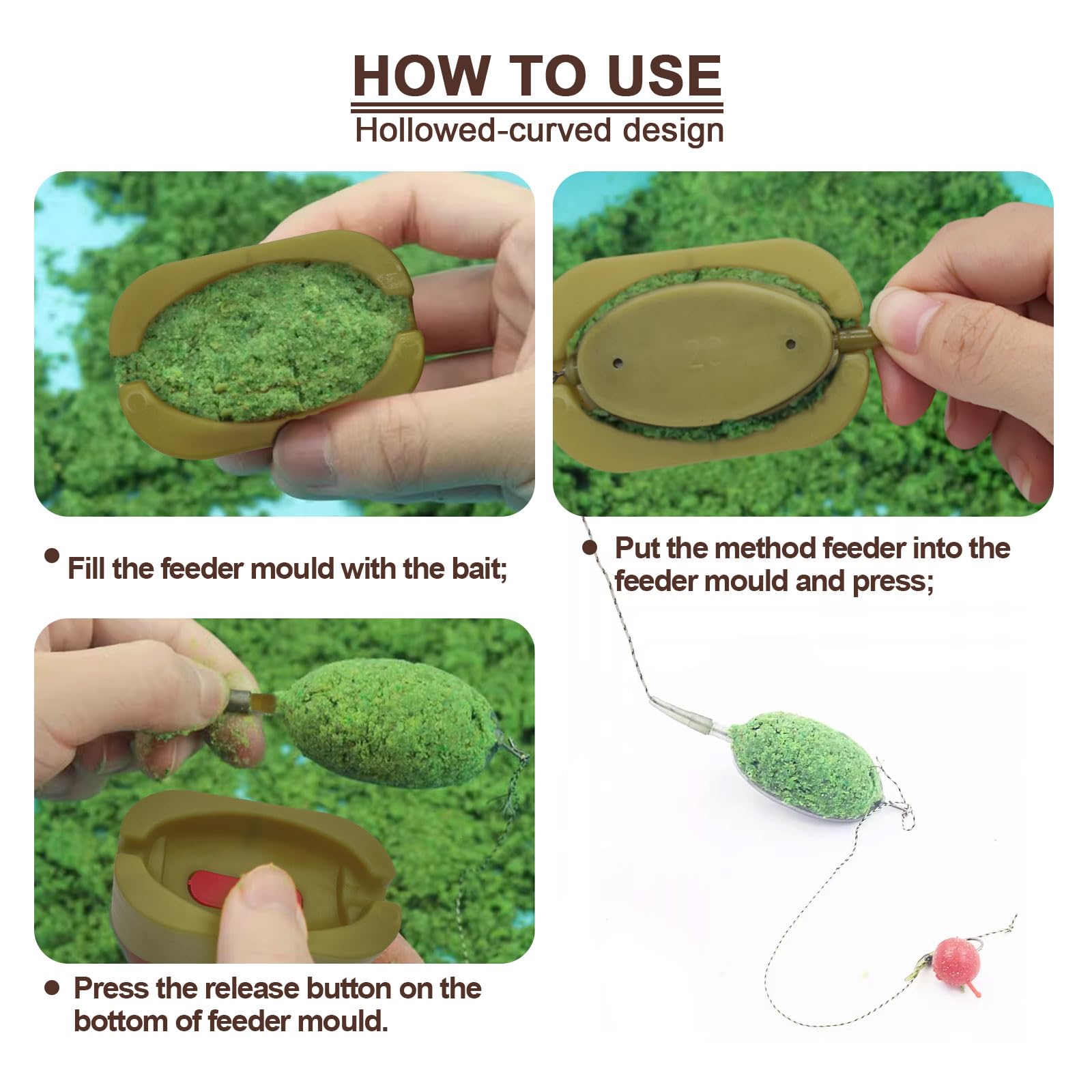 HOW TO USE

Hollowed-curved design

20

• Fill the feeder mould with the bait;

• Put the method feeder into the feeder mould and press;

• Press the release button on the bottom of feeder mould.