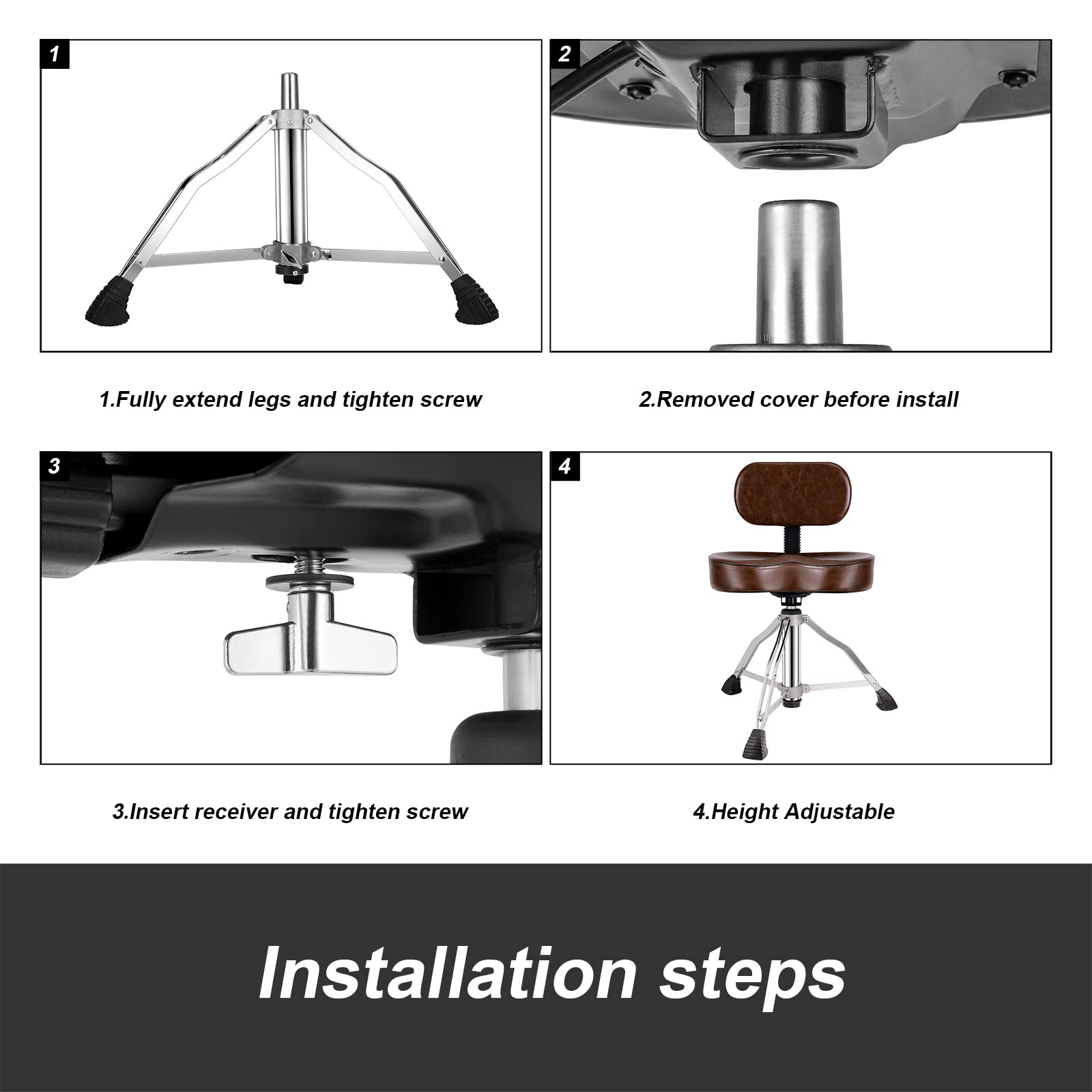 1

1.Fully extend legs and tighten screw

2

2.Removed cover before install

3

3.Insert receiver and tighten screw

4

4.Height Adjustable

Installation steps