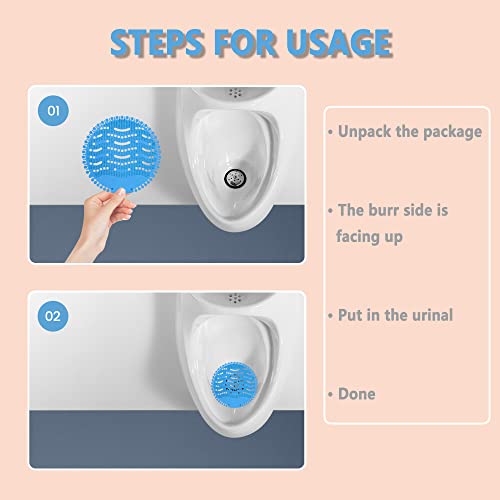 STEPS FOR USAGE

01

02

• Unpack the package

• The burr side is facing up

• Put in the urinal

• Done