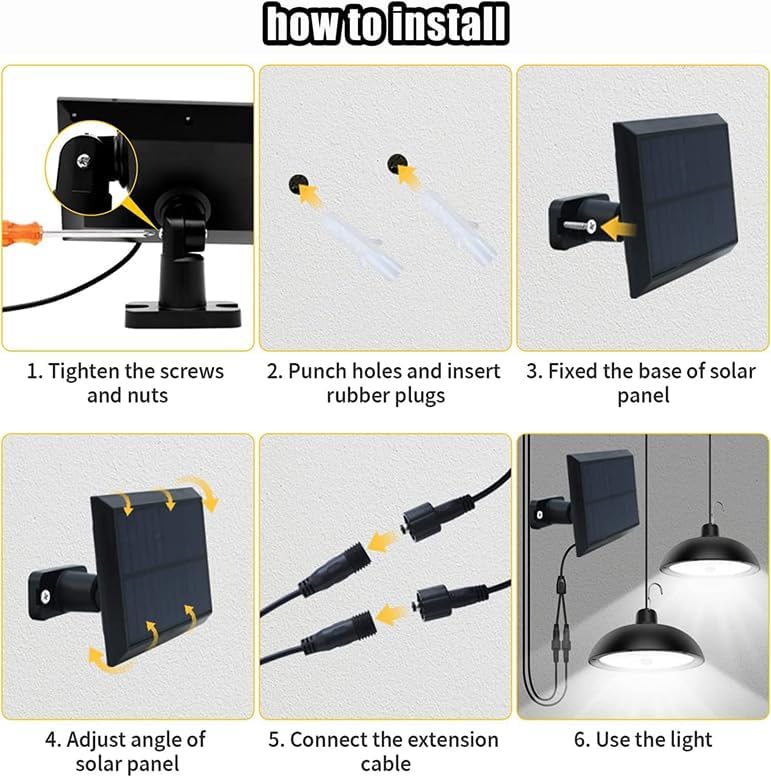 how to install

1. Tighten the screws and nuts

2. Punch holes and insert rubber plugs

3. Fixed the base of solar panel

4. Adjust angle of solar panel

5. Connect the extension cable

6. Use the light