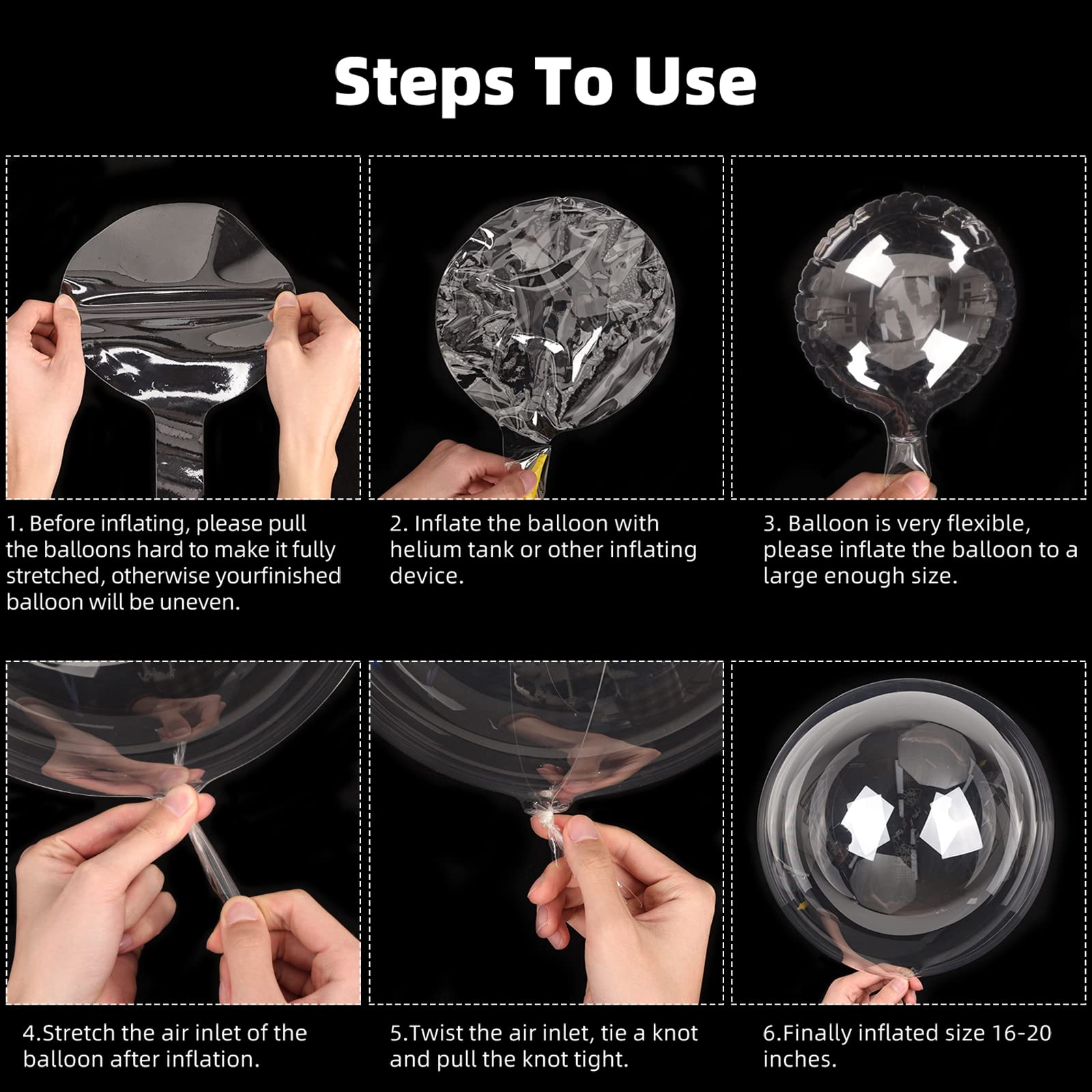 Steps To Use

1. Before inflating, please pull the balloons hard to make it fully stretched, otherwise yourfinished balloon will be uneven.

2. Inflate the balloon with helium tank or other inflating device.

3. Balloon is very flexible, please inflate the balloon to a large enough size.

4.Stretch the air inlet of the balloon after inflation.

5.Twist the air inlet, tie a knot and pull the knot tight.

6.Finally inflated size 16-20 inches.