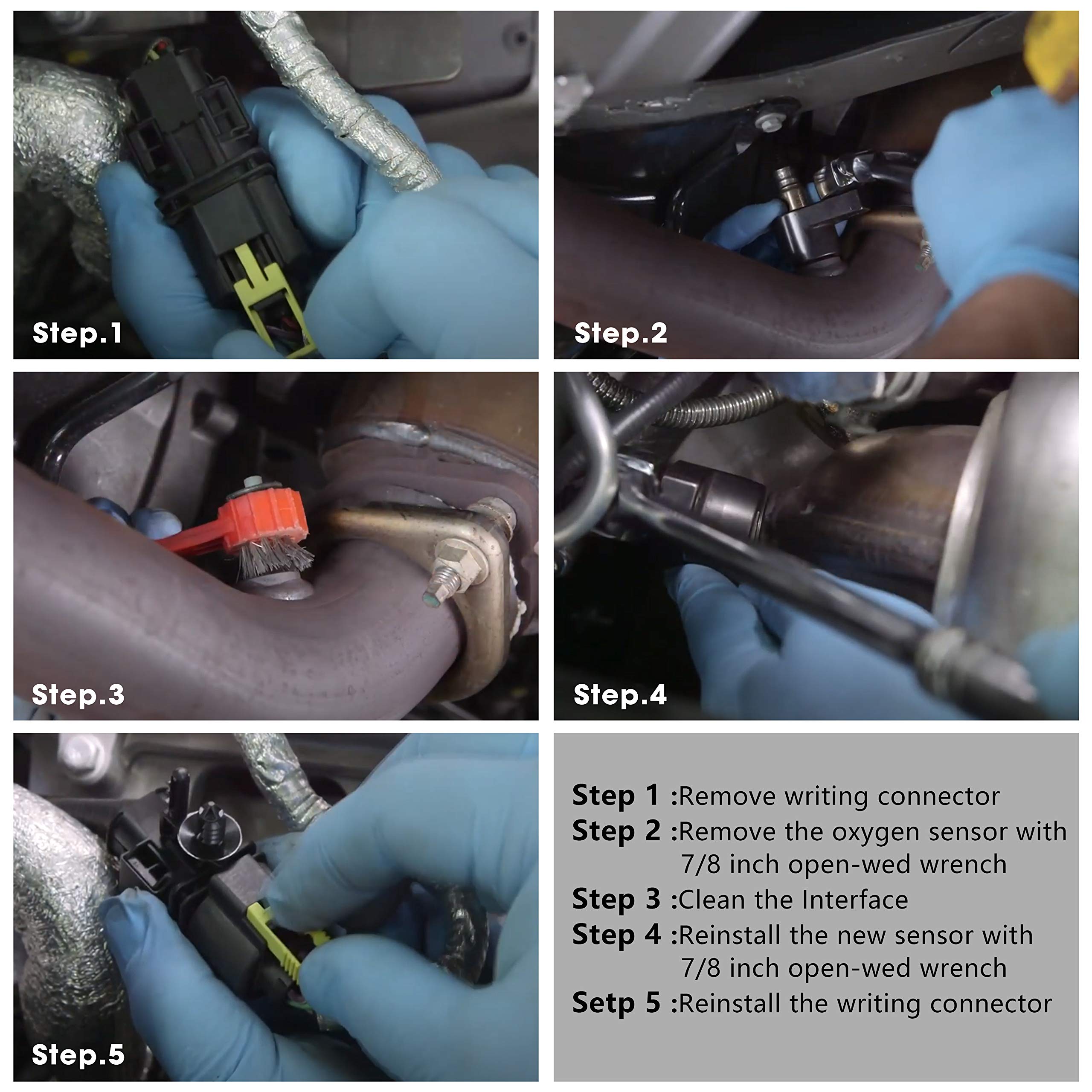 Step.1

Step.2

Step.3

Step.4

Step.5

Step 1 :Remove writing connector
Step 2 :Remove the oxygen sensor with 7/8 inch open-wed wrench
Step 3 :Clean the Interface
Step 4 :Reinstall the new sensor with 7/8 inch open-wed wrench
Setp 5 :Reinstall the writing connector