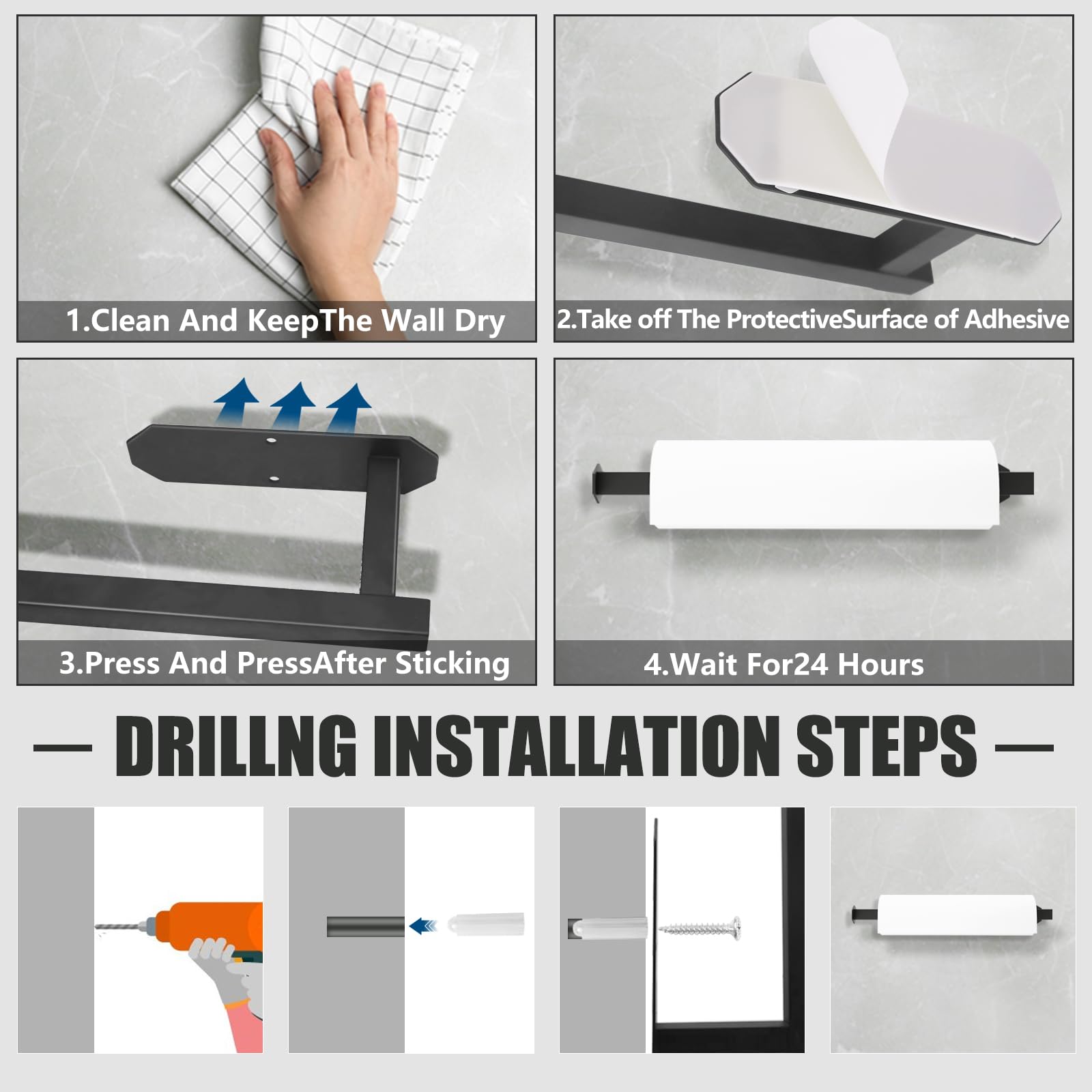 1.Clean And KeepThe Wall Dry

2.Take off The ProtectiveSurface of Adhesive

3.Press And PressAfter Sticking

4.Wait For24 Hours

— DRILLNG INSTALLATION STEPS —