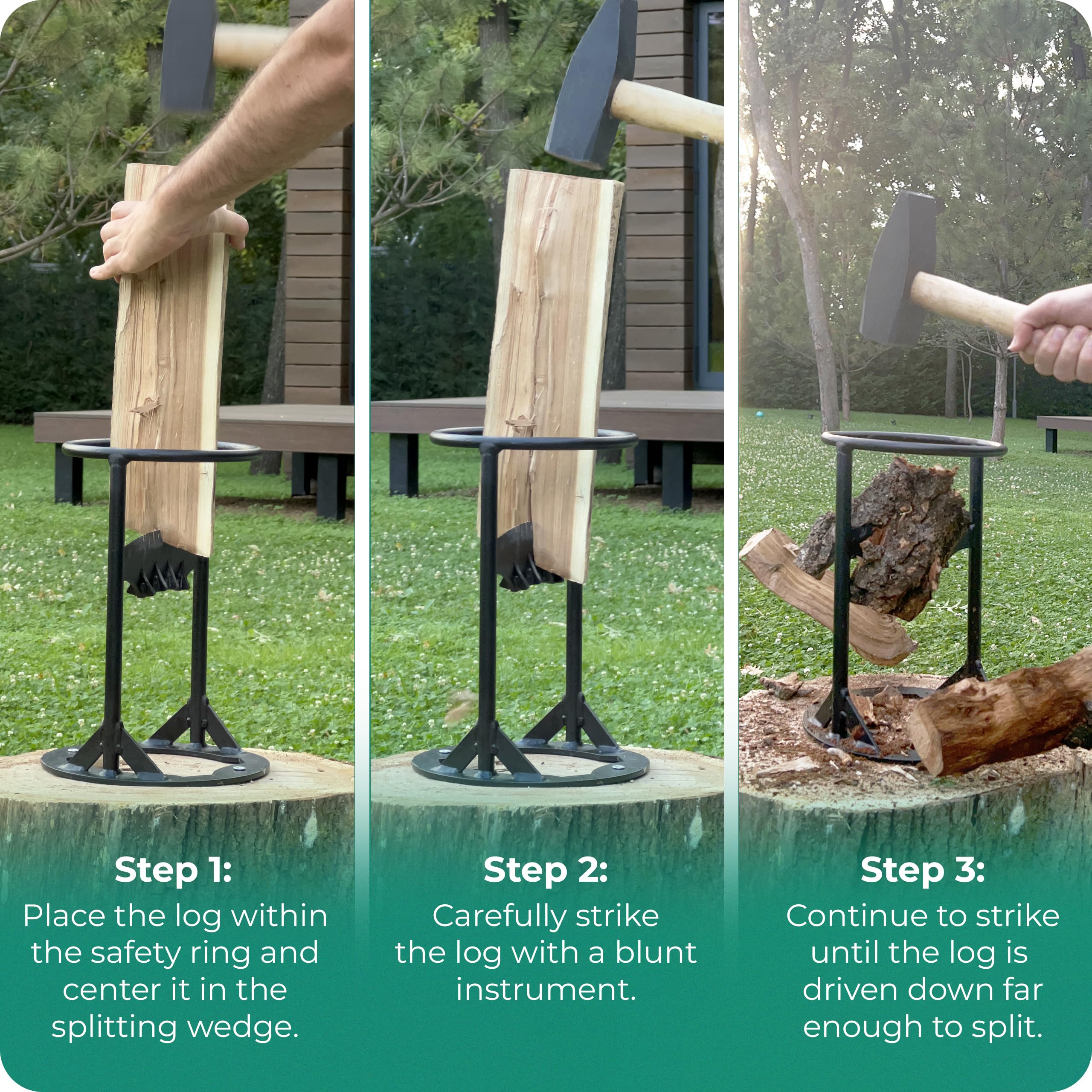 Step 1:
Place the log within the safety ring and center it in the splitting wedge.

Step 2:
Carefully strike the log with a blunt instrument.

Step 3:
Continue to strike until the log is driven down far enough to split.