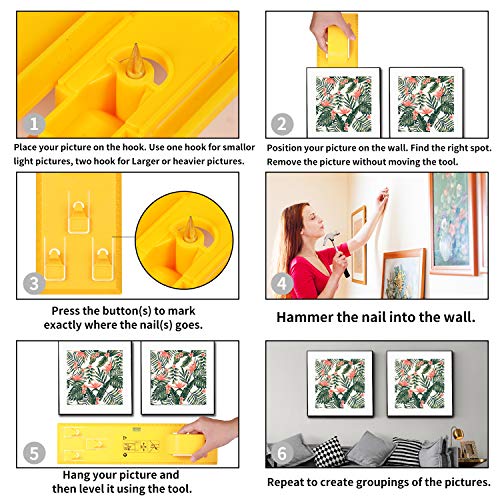 1

Place your picture on the hook. Use one hook for smallor light pictures, two hook for Larger or heavier pictures.

2

Position your picture on the wall. Find the right spot. Remove the picture without moving the tool.

3

Press the button(s) to mark exactly where the nail(s) goes.

4

Hammer the nail into the wall.

5

Hang your picture and then level it using the tool.

6

Repeat to create groupings of the pictures.