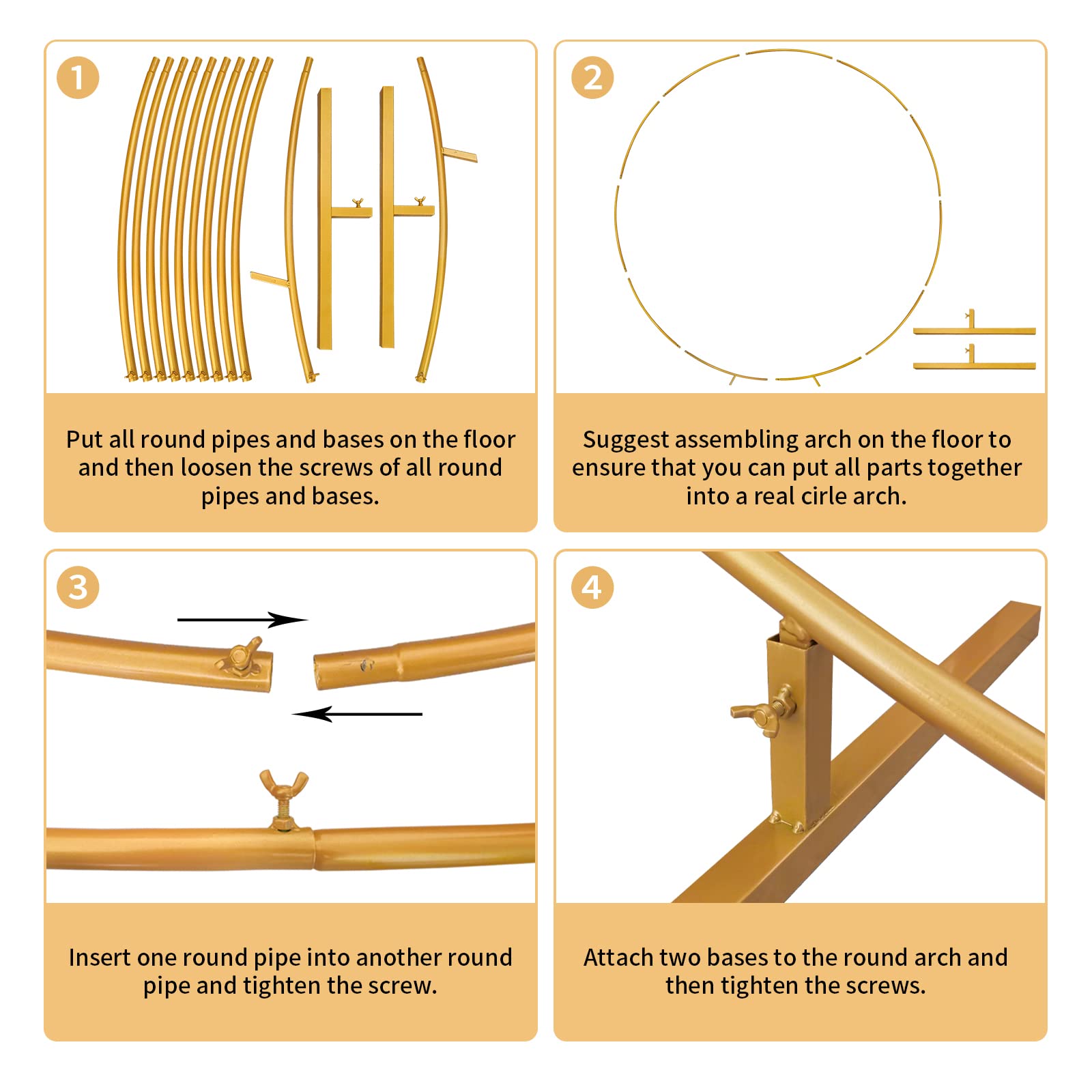 1

Put all round pipes and bases on the floor and then loosen the screws of all round pipes and bases.

2

Suggest assembling arch on the floor to ensure that you can put all parts together into a real cirle arch.

3

Insert one round pipe into another round pipe and tighten the screw.

4

Attach two bases to the round arch and then tighten the screws.