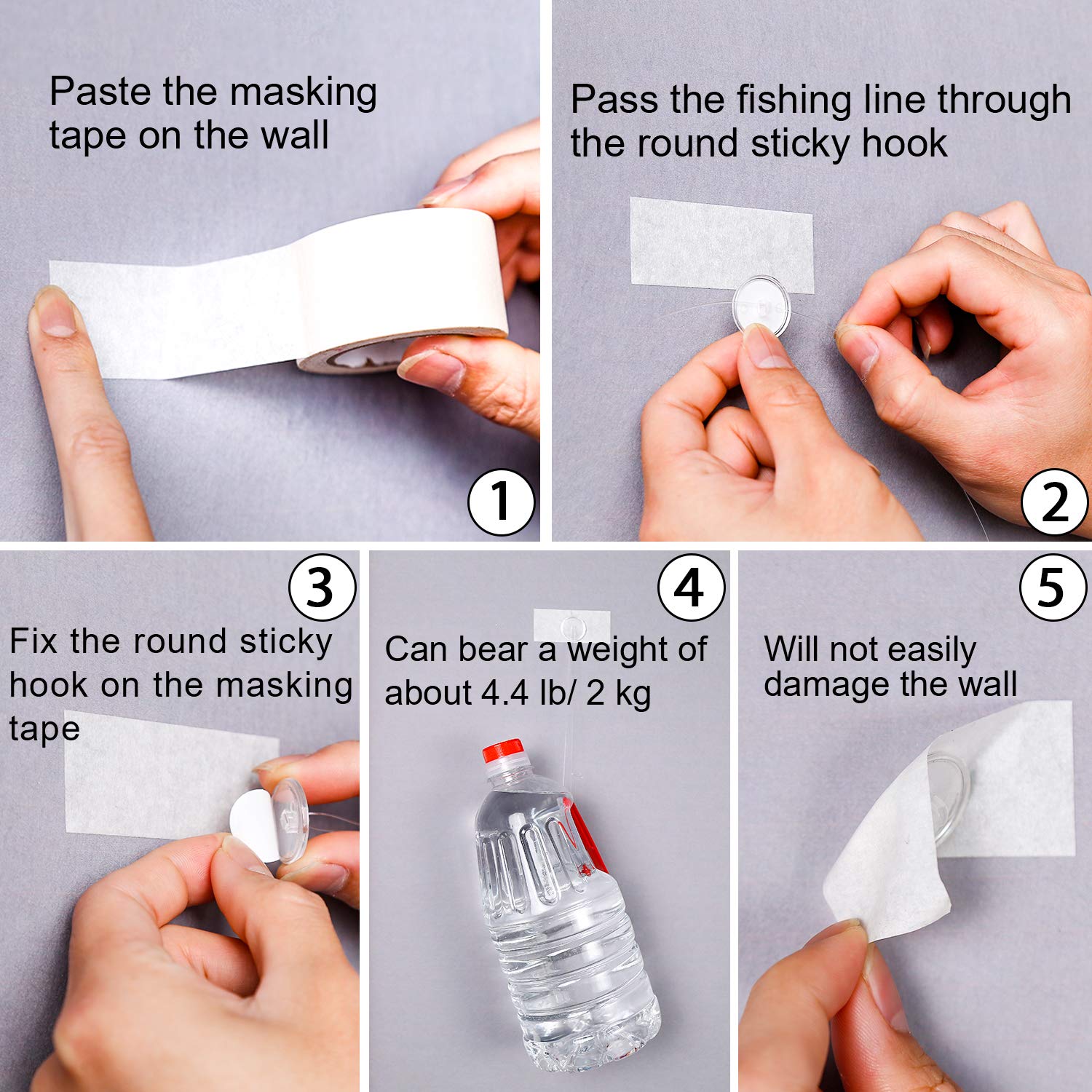 Paste the masking tape on the wall

1

Pass the fishing line through the round sticky hook

2

3

Fix the round sticky hook on the masking tape

4

Can bear a weight of about 4.4 lb/ 2 kg

5

Will not easily damage the wall