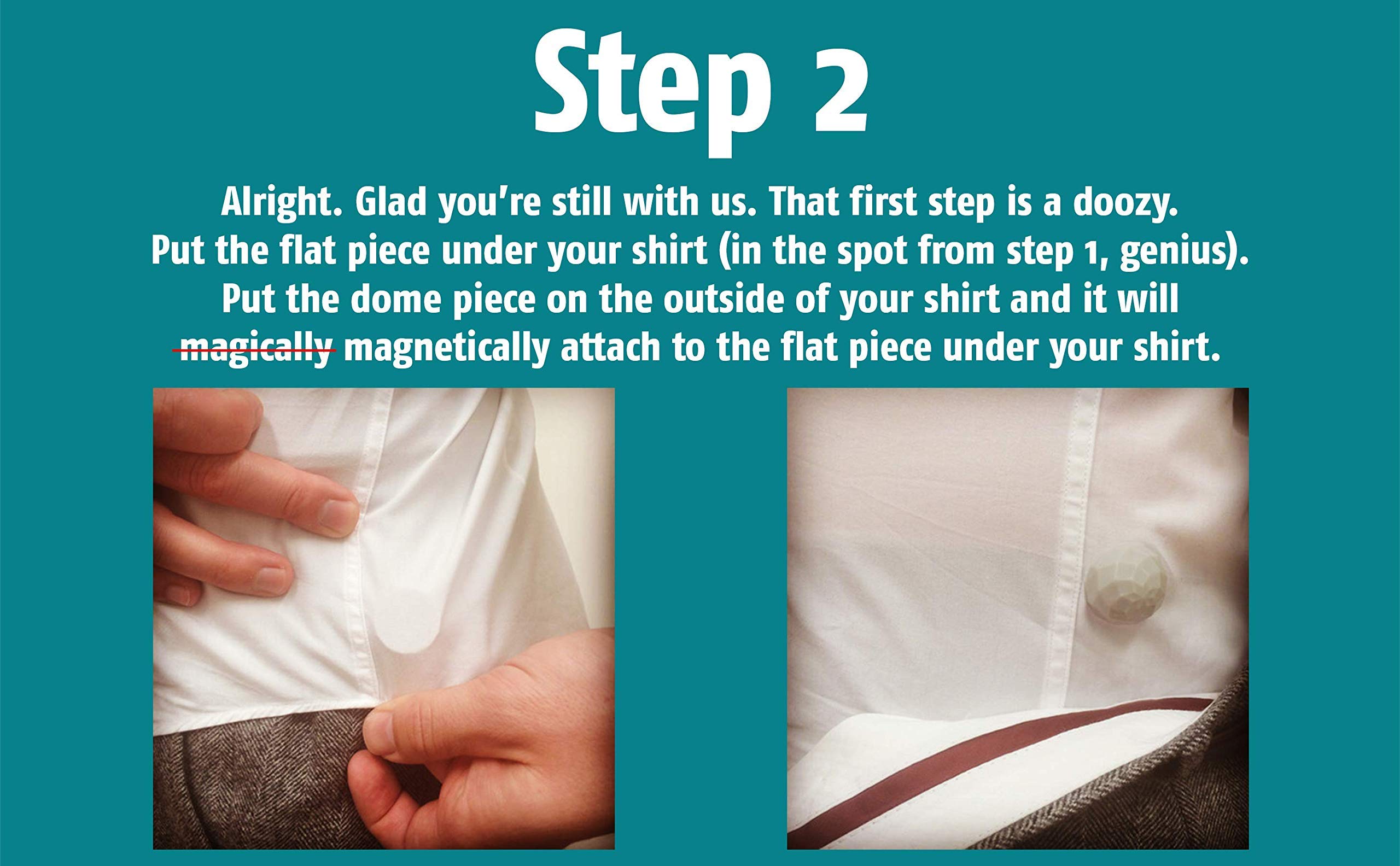 Step 2

Alright. Glad you're still with us. That first step is a doozy. Put the flat piece under your shirt (in the spot from step 1, genius). Put the dome piece on the outside of your shirt and it will magically magnetically attach to the flat piece under your shirt.