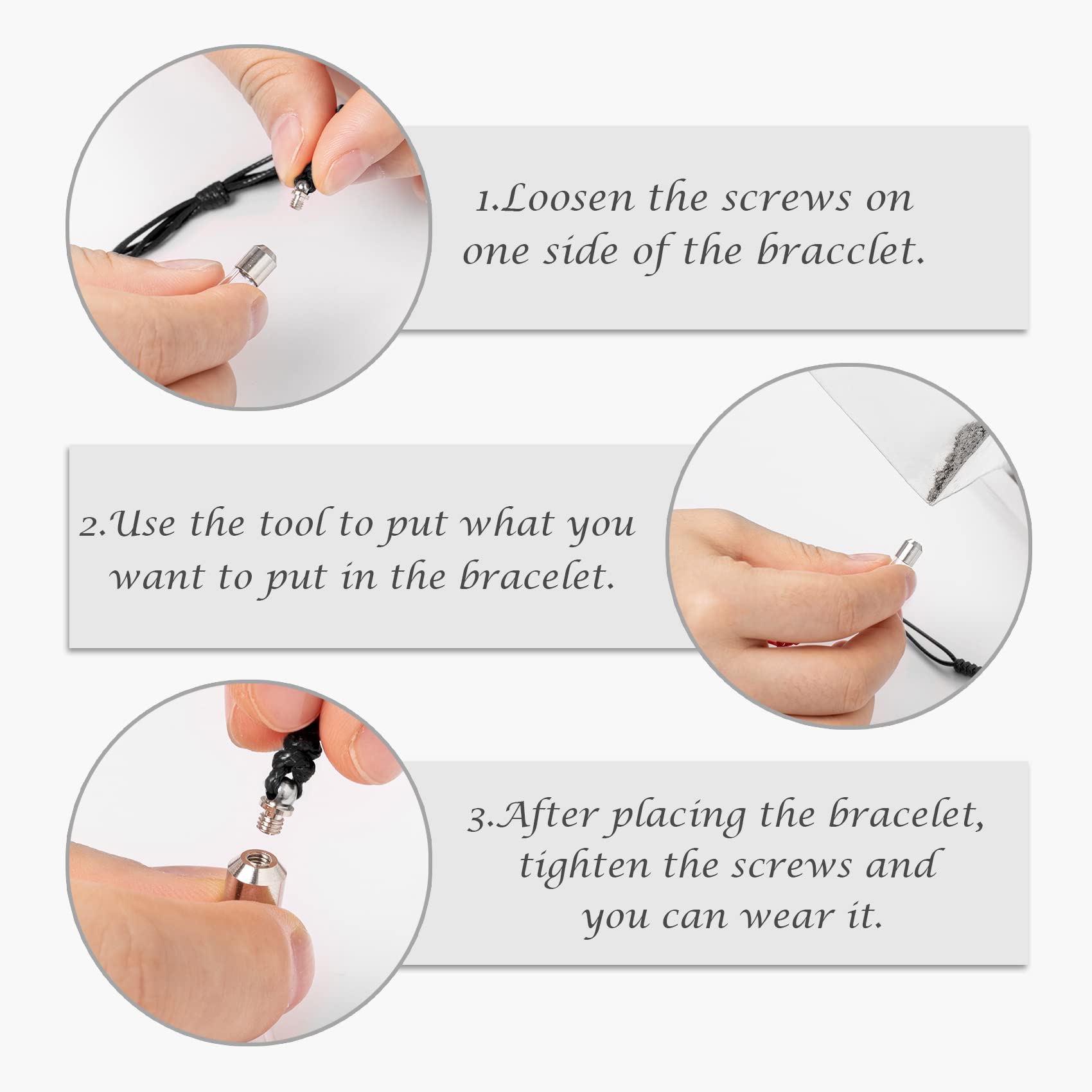 1.Loosen the screws on one side of the bracclet.

2.Use the tool to put what you want to put in the bracelet.

3.After placing the bracelet, tighten the screws and you can wear it.