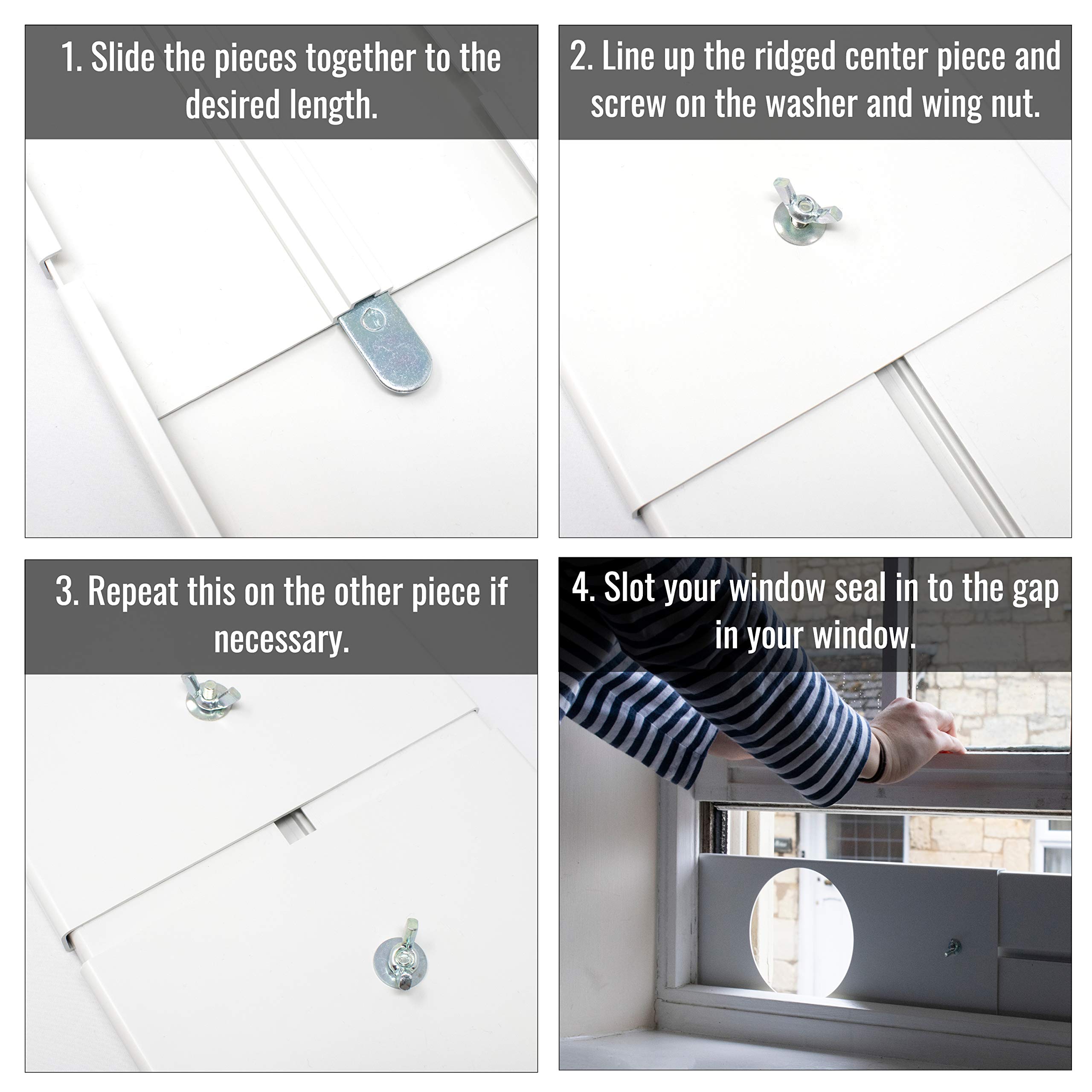 1. Slide the pieces together to the desired length.

2. Line up the ridged center piece and screw on the washer and wing nut.

3. Repeat this on the other piece if necessary.

4. Slot your window seal in to the gap in your window.