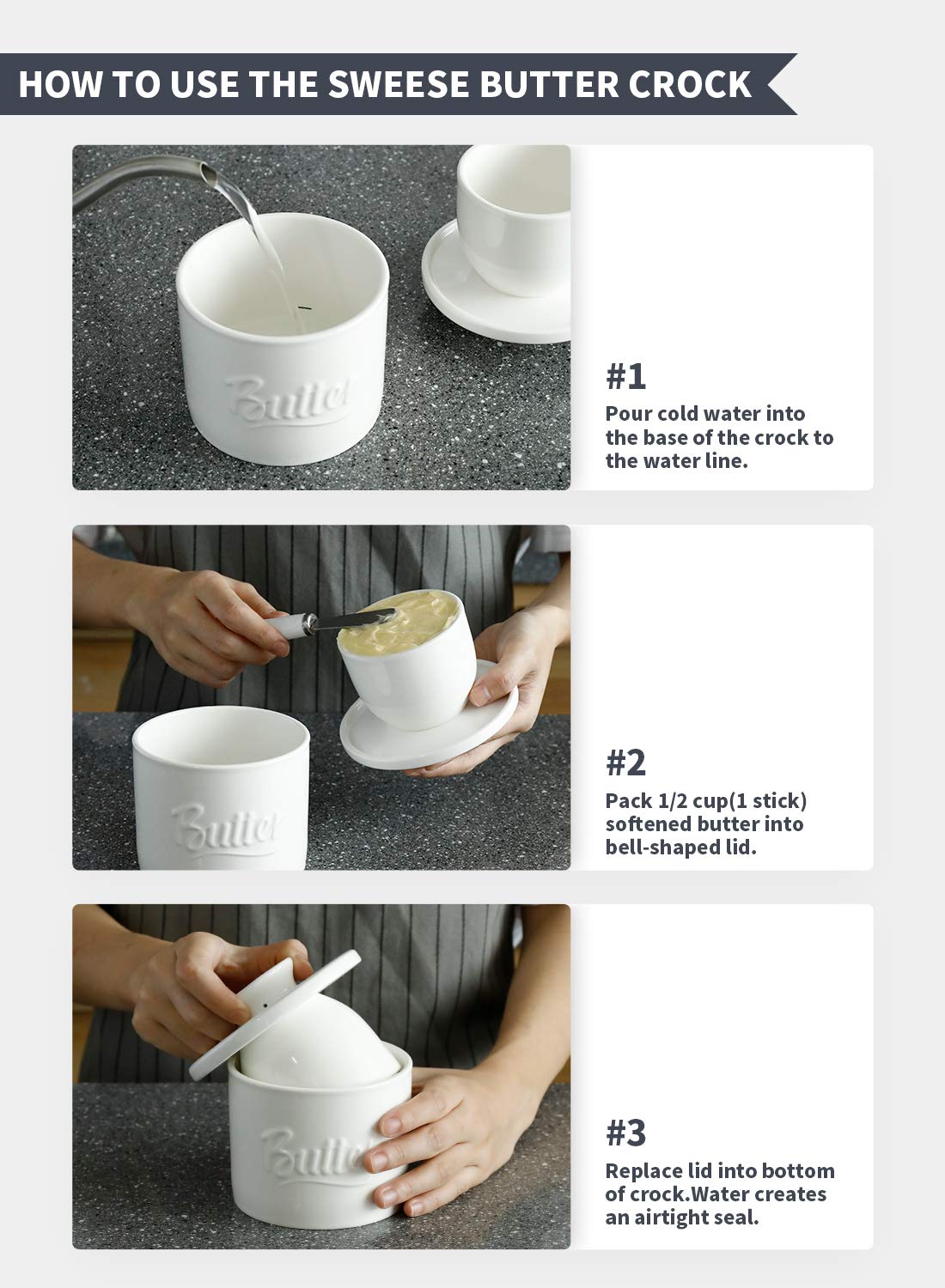 HOW TO USE THE SWEESE BUTTER CROCK

Butter

#1
Pour cold water into the base of the crock to the water line.

Butter

#2
Pack 1/2 cup(1 stick) softened butter into bell-shaped lid.

Butter

#3
Replace lid into bottom of crock.Water creates an airtight seal.