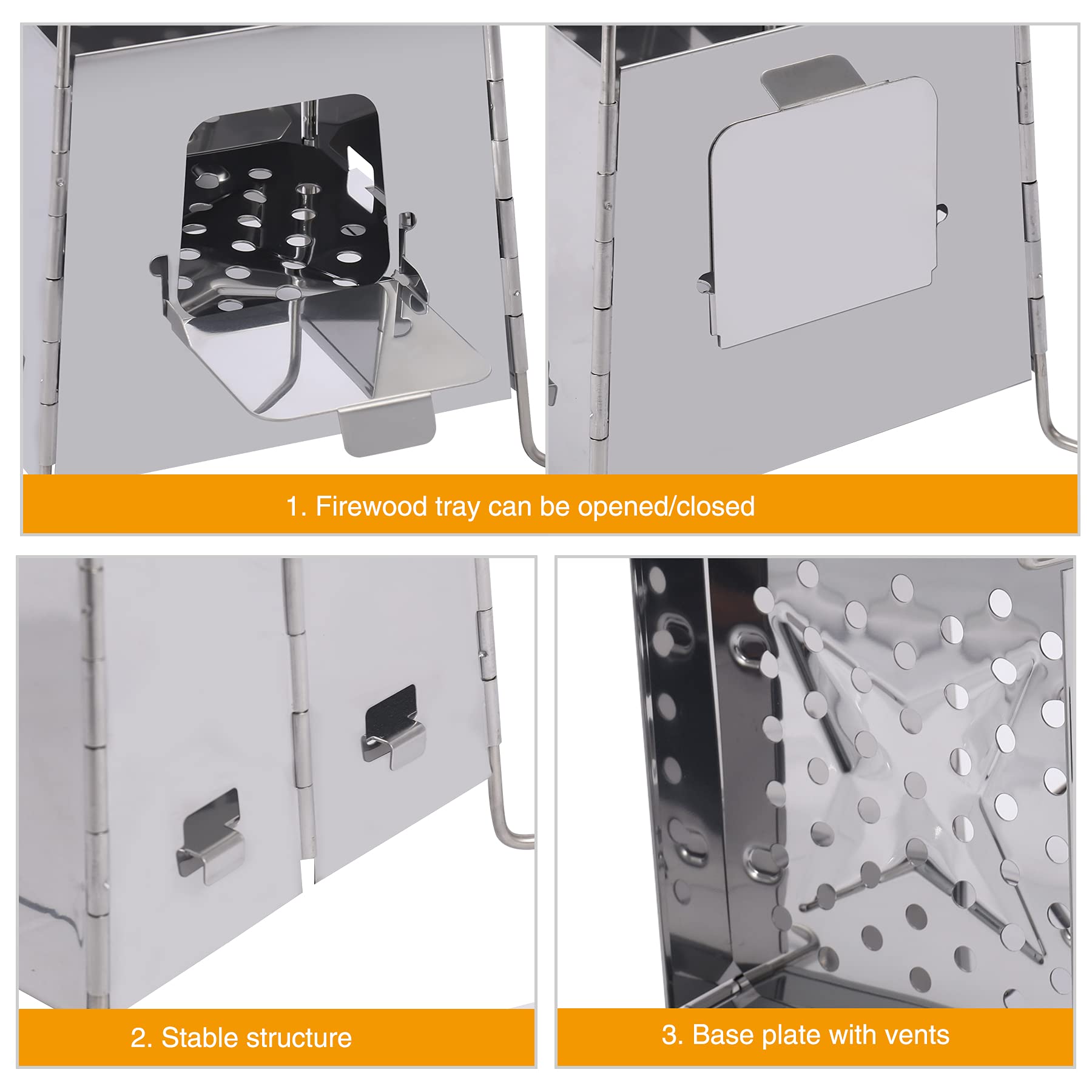 1. Firewood tray can be opened/closed

2. Stable structure

3. Base plate with vents