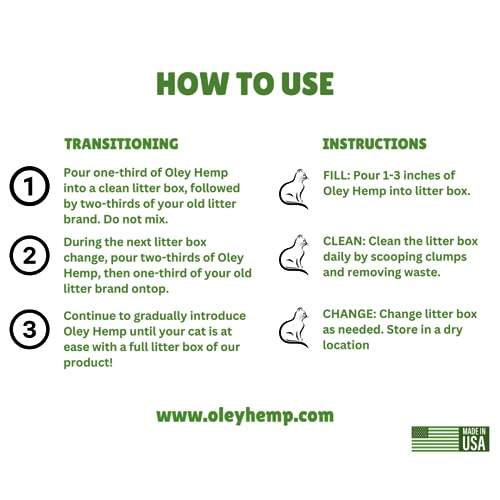 HOW TO USE

TRANSITIONING

1
Pour one-third of Oley Hemp into a clean litter box, followed by two-thirds of your old litter brand. Do not mix.

2
During the next litter box change, pour two-thirds of Oley Hemp, then one-third of your old litter brand ontop.

3
Continue to gradually introduce Oley Hemp until your cat is at ease with a full litter box of our product!

INSTRUCTIONS

FILL: Pour 1-3 inches of Oley Hemp into litter box.

CLEAN: Clean the litter box daily by scooping clumps and removing waste.

CHANGE: Change litter box as needed. Store in a dry location

www.oleyhemp.com

MADE IN USA