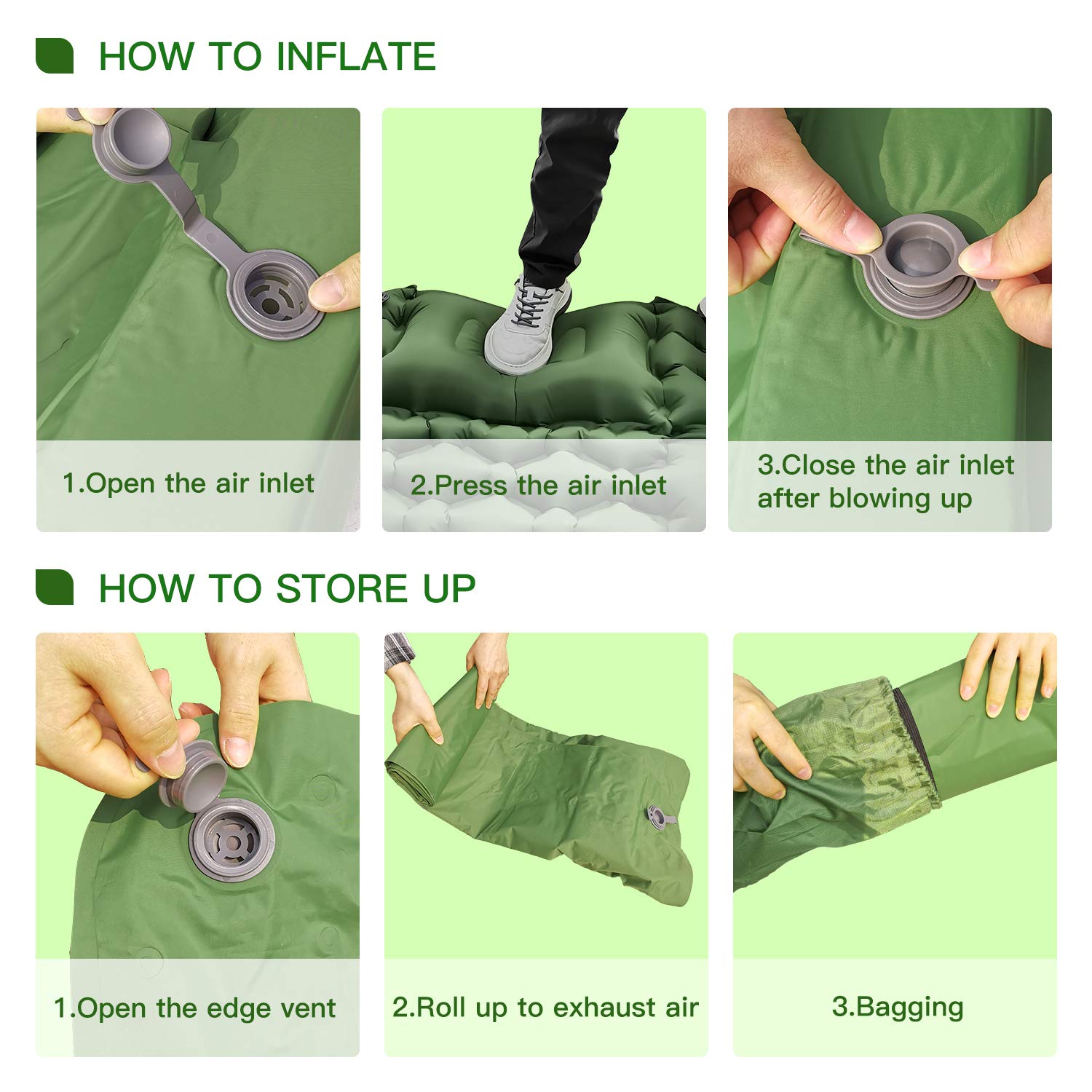 HOW TO INFLATE

1.Open the air inlet

2.Press the air inlet

3.Close the air inlet after blowing up

HOW TO STORE UP

1.Open the edge vent

2.Roll up to exhaust air

3.Bagging