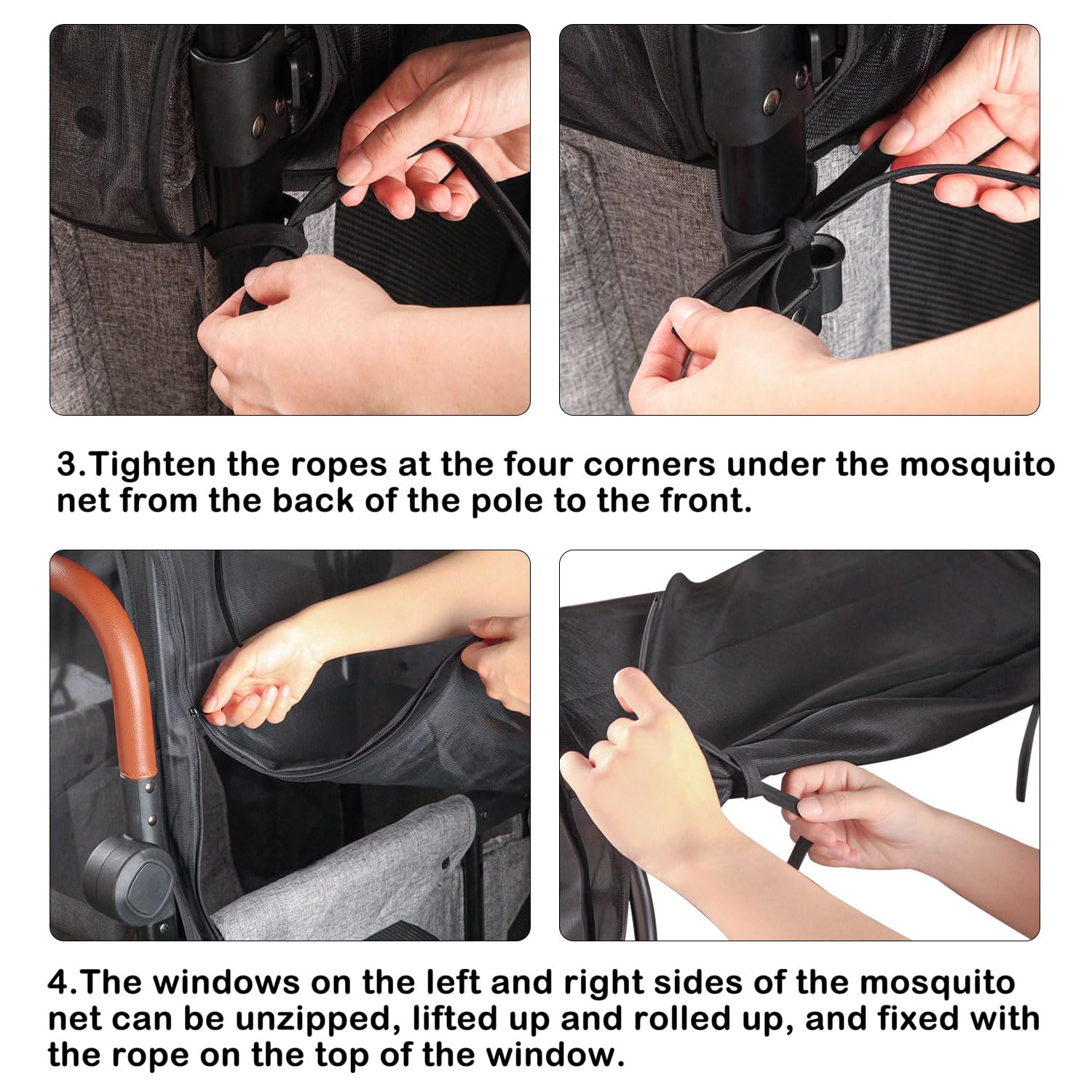 3.Tighten the ropes at the four corners under the mosquito net from the back of the pole to the front.

4.The windows on the left and right sides of the mosquito net can be unzipped, lifted up and rolled up, and fixed with the rope on the top of the window.