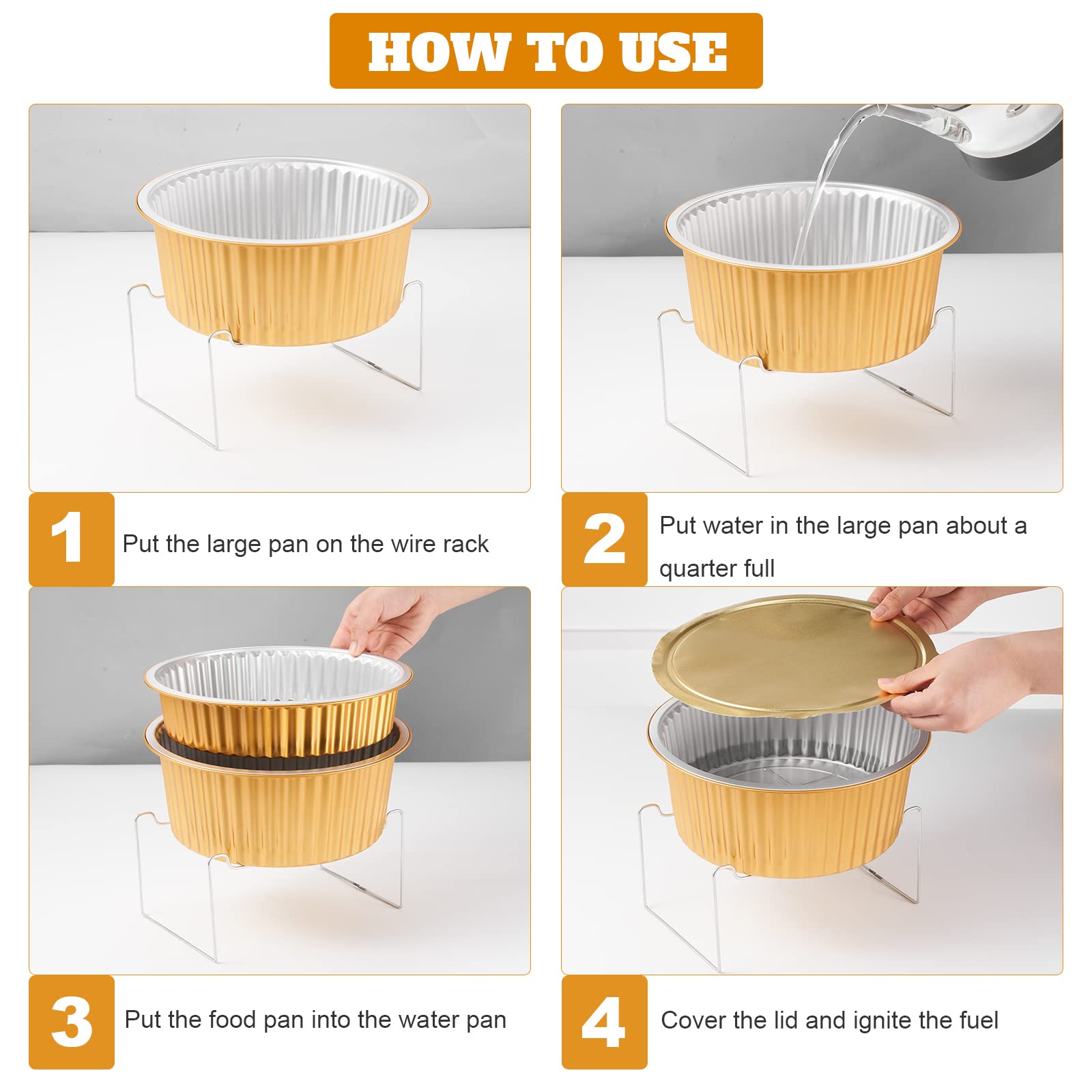 HOW TO USE

1 Put the large pan on the wire rack

2 Put water in the large pan about a quarter full

3 Put the food pan into the water pan

4 Cover the lid and ignite the fuel