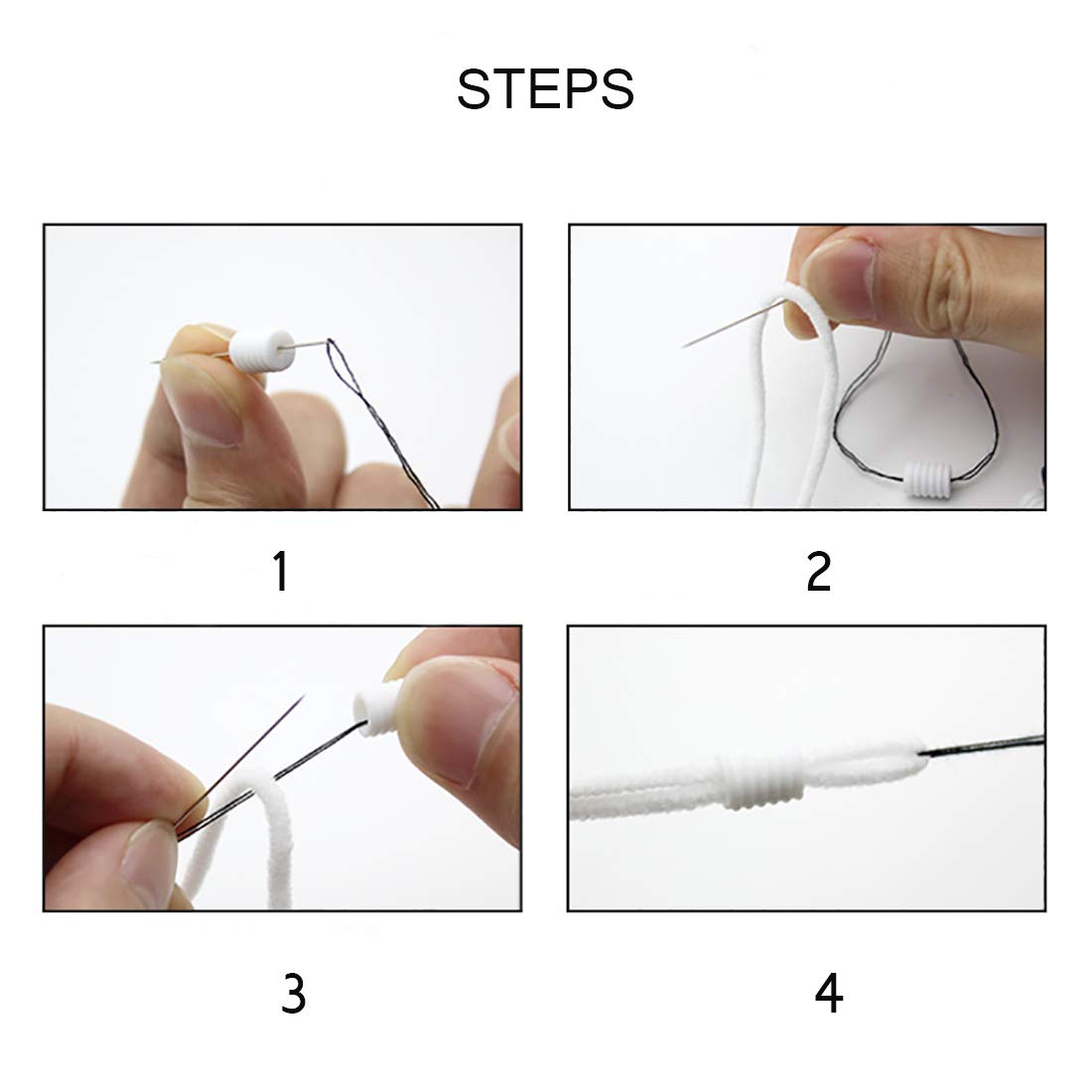 STEPS

1

2

3

4