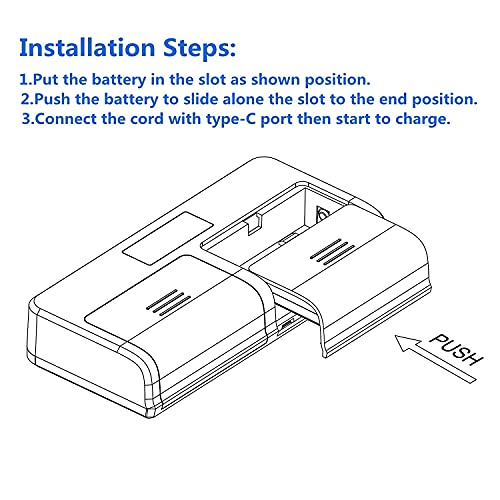 Installation Steps:

1.Put the battery in the slot as shown position.
2.Push the battery to slide alone the slot to the end position.
3.Connect the cord with type-C port then start to charge.

PUSH