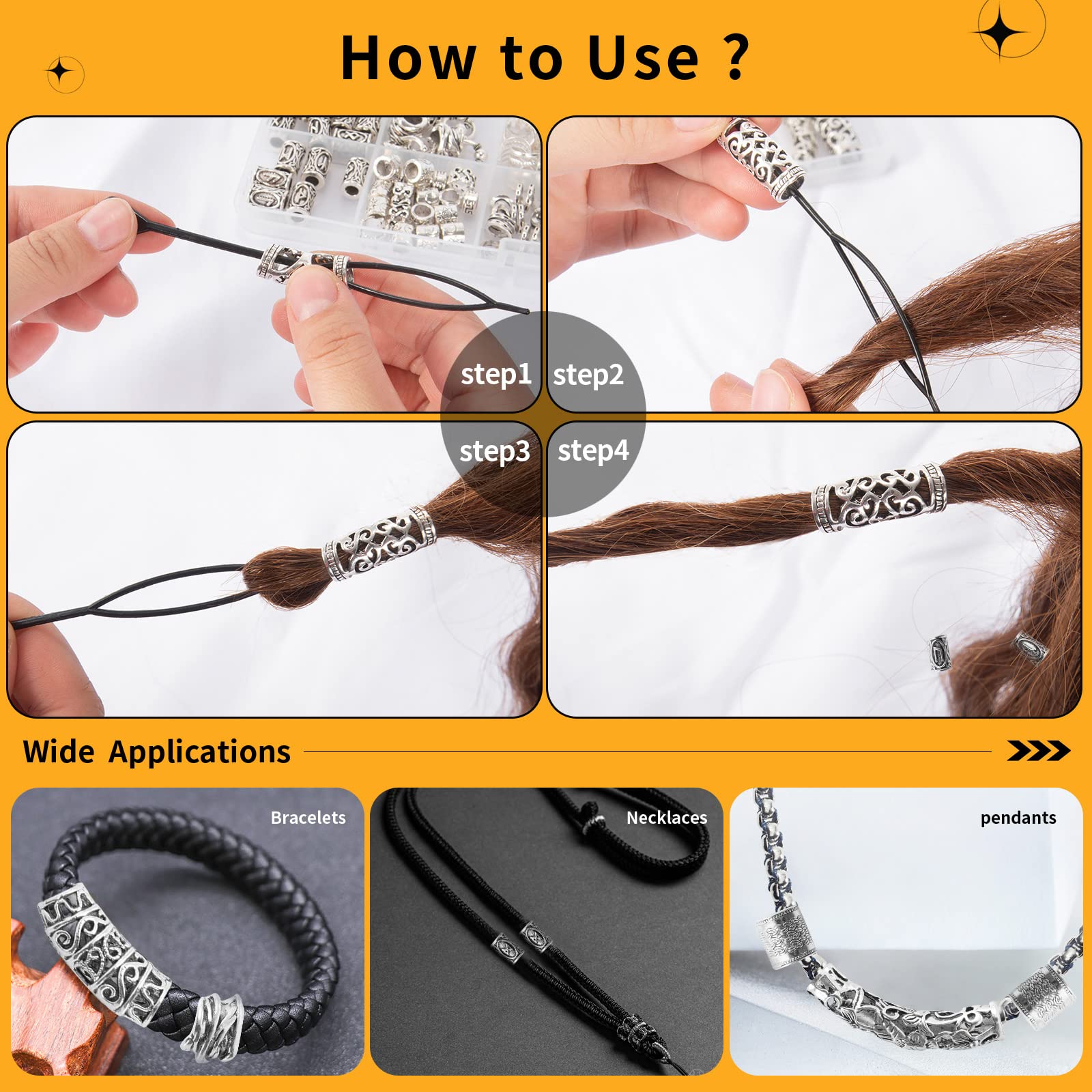 How to Use ?

step1

step2

step3

step4

Wide Applications

Bracelets

Necklaces

pendants