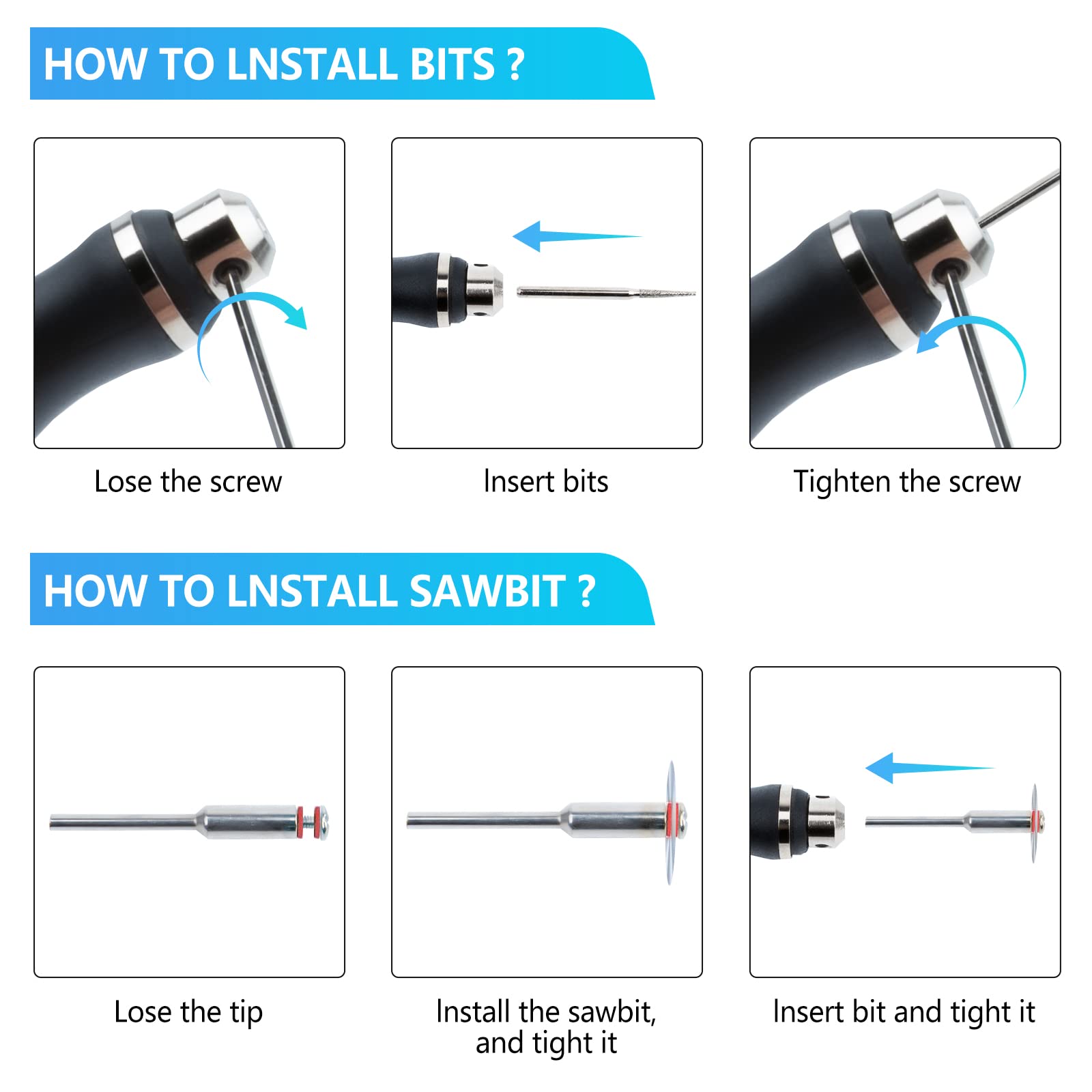 HOW TO LNSTALL BITS ?

Lose the screw

Insert bits

Tighten the screw

HOW TO LNSTALL SAWBIT ?

Lose the tip

Install the sawbit, and tight it

Insert bit and tight it