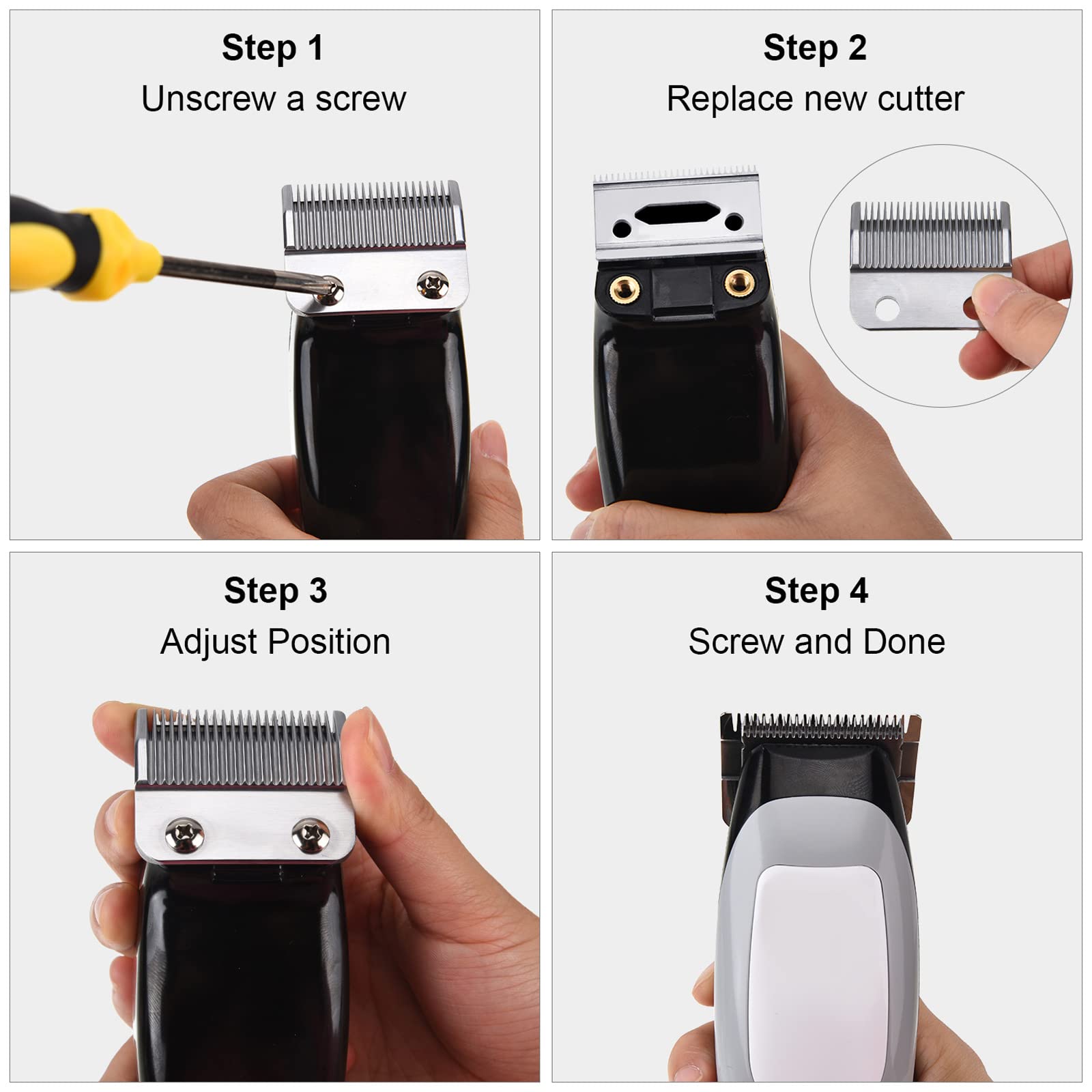 Step 1
Unscrew a screw

Step 2
Replace new cutter

Step 3
Adjust Position

Step 4
Screw and Done