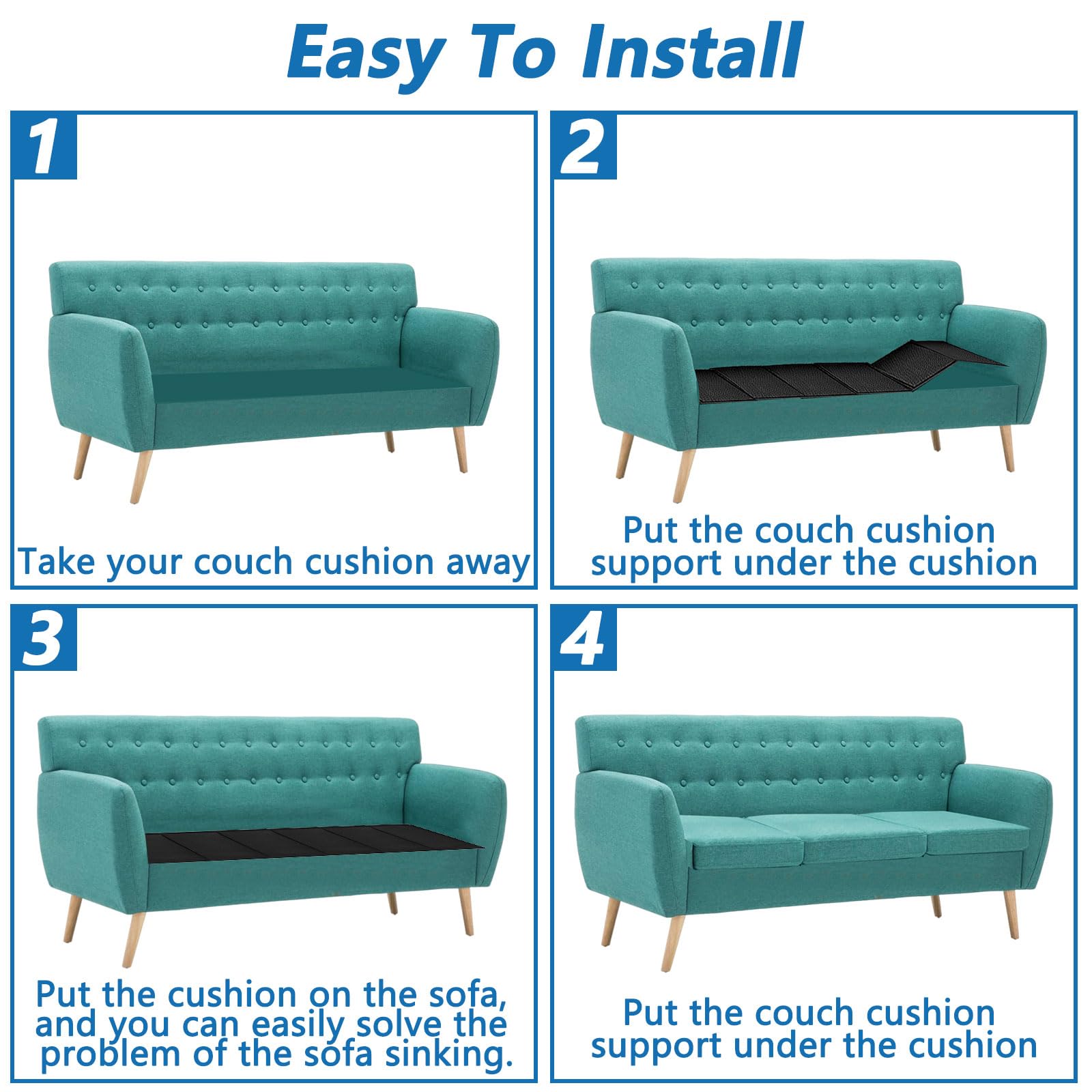 Easy To Install

1

Take your couch cushion away

2

Put the couch cushion support under the cushion

3

Put the cushion on the sofa, and you can easily solve the problem of the sofa sinking.

4

Put the couch cushion support under the cushion