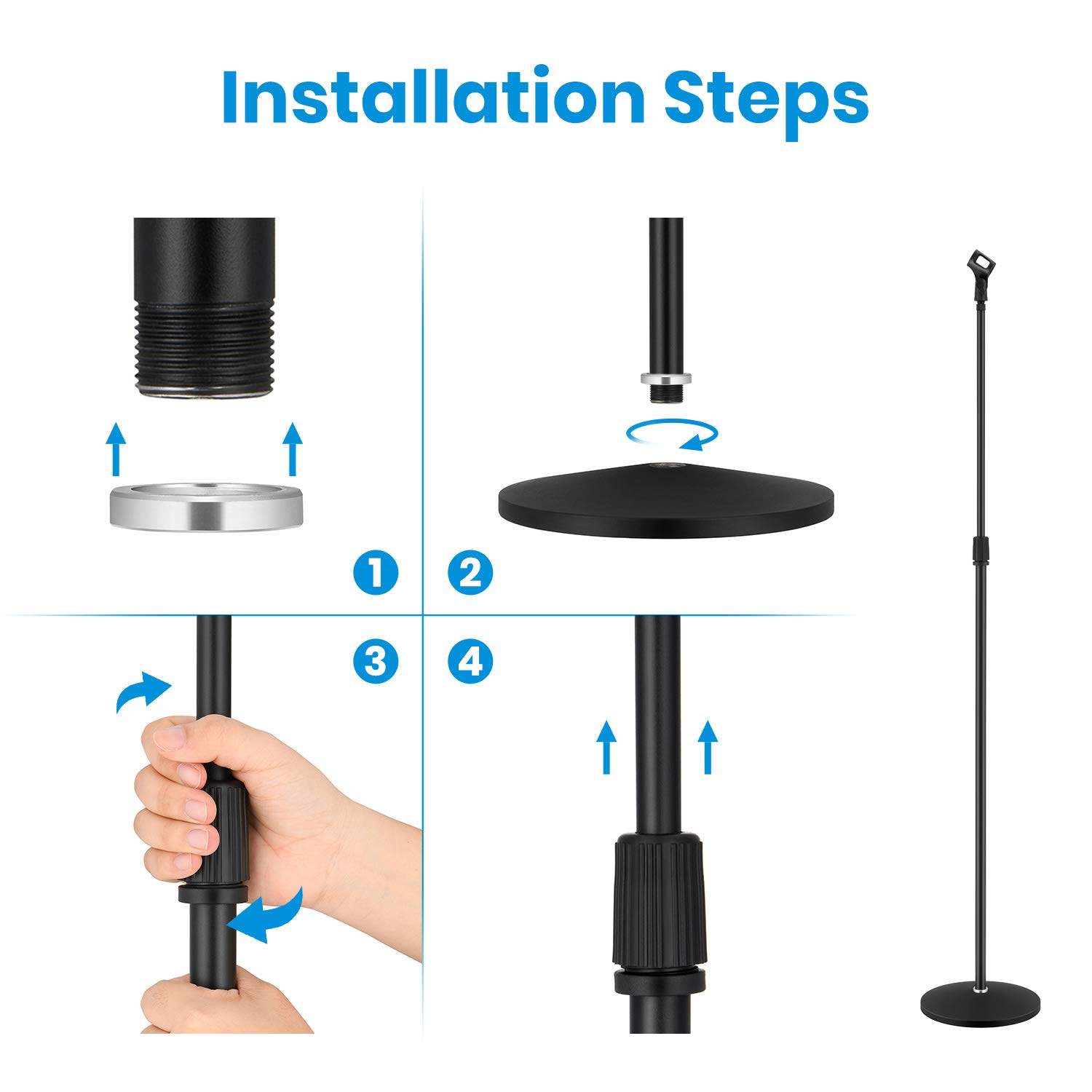 Installation Steps

1

2

3

4