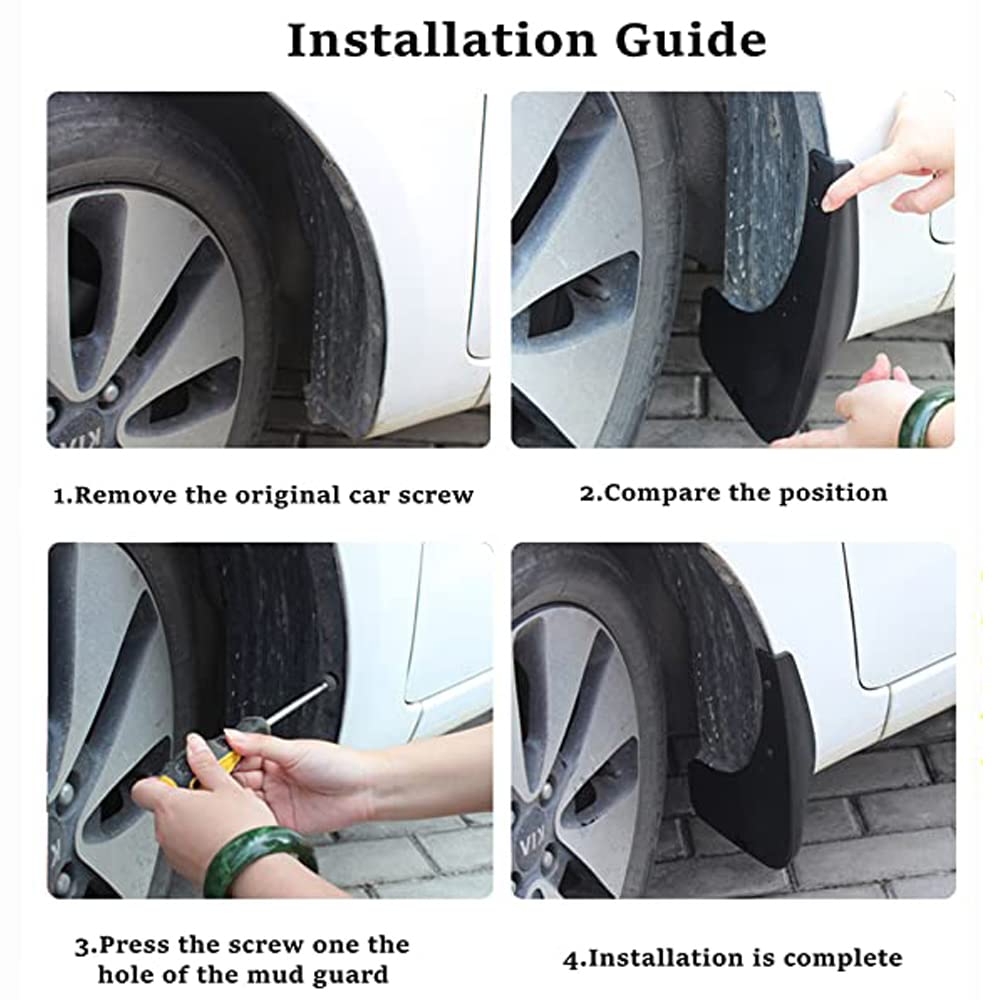 Installation Guide

1.Remove the original car screw

2.Compare the position

3.Press the screw one the hole of the mud guard

4.Installation is complete