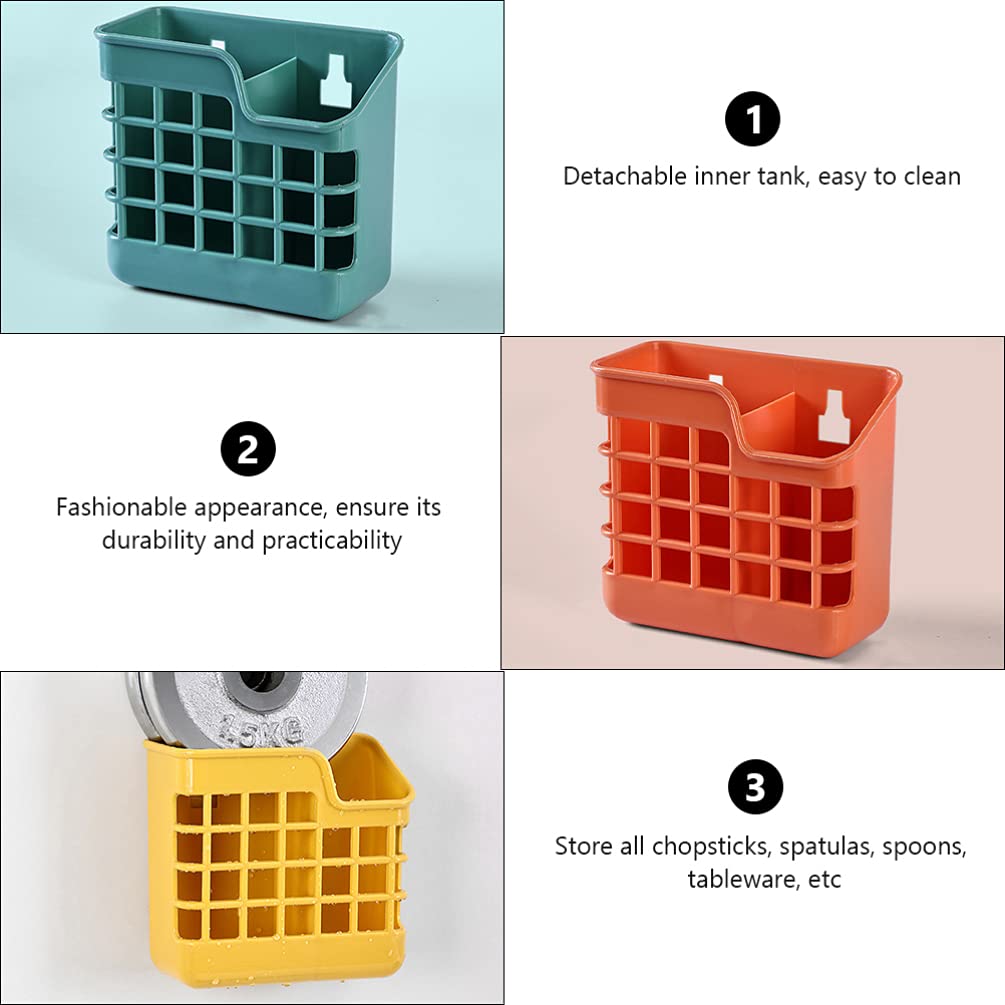 1

Detachable inner tank, easy to clean

2

Fashionable appearance, ensure its durability and practicability

1.5KG

3

Store all chopsticks, spatulas, spoons, tableware, etc