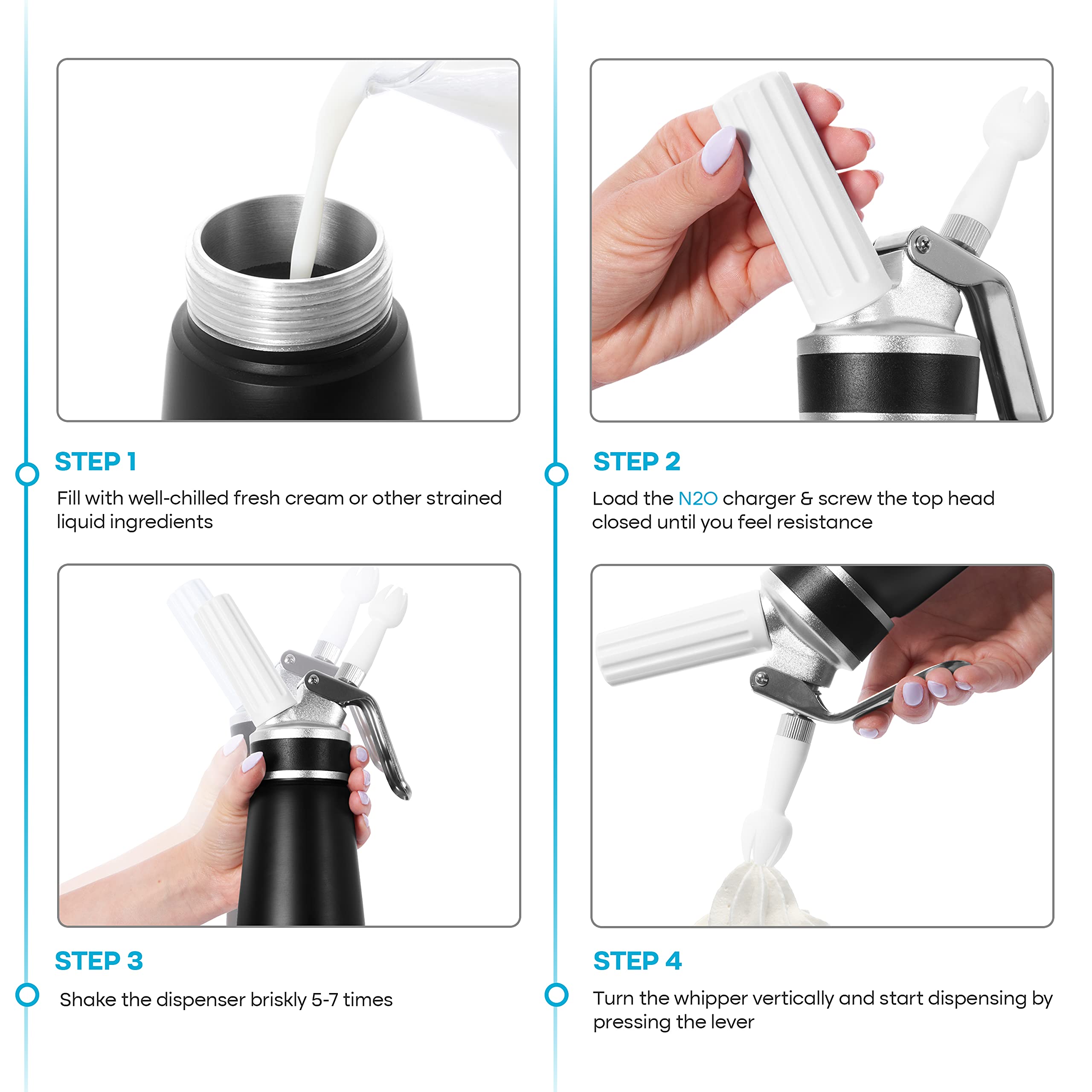 STEP 1

Fill with well-chilled fresh cream or other strained liquid ingredients

STEP 2

Load the N2O charger & screw the top head closed until you feel resistance

STEP 3

Shake the dispenser briskly 5-7 times

STEP 4

Turn the whipper vertically and start dispensing by pressing the lever