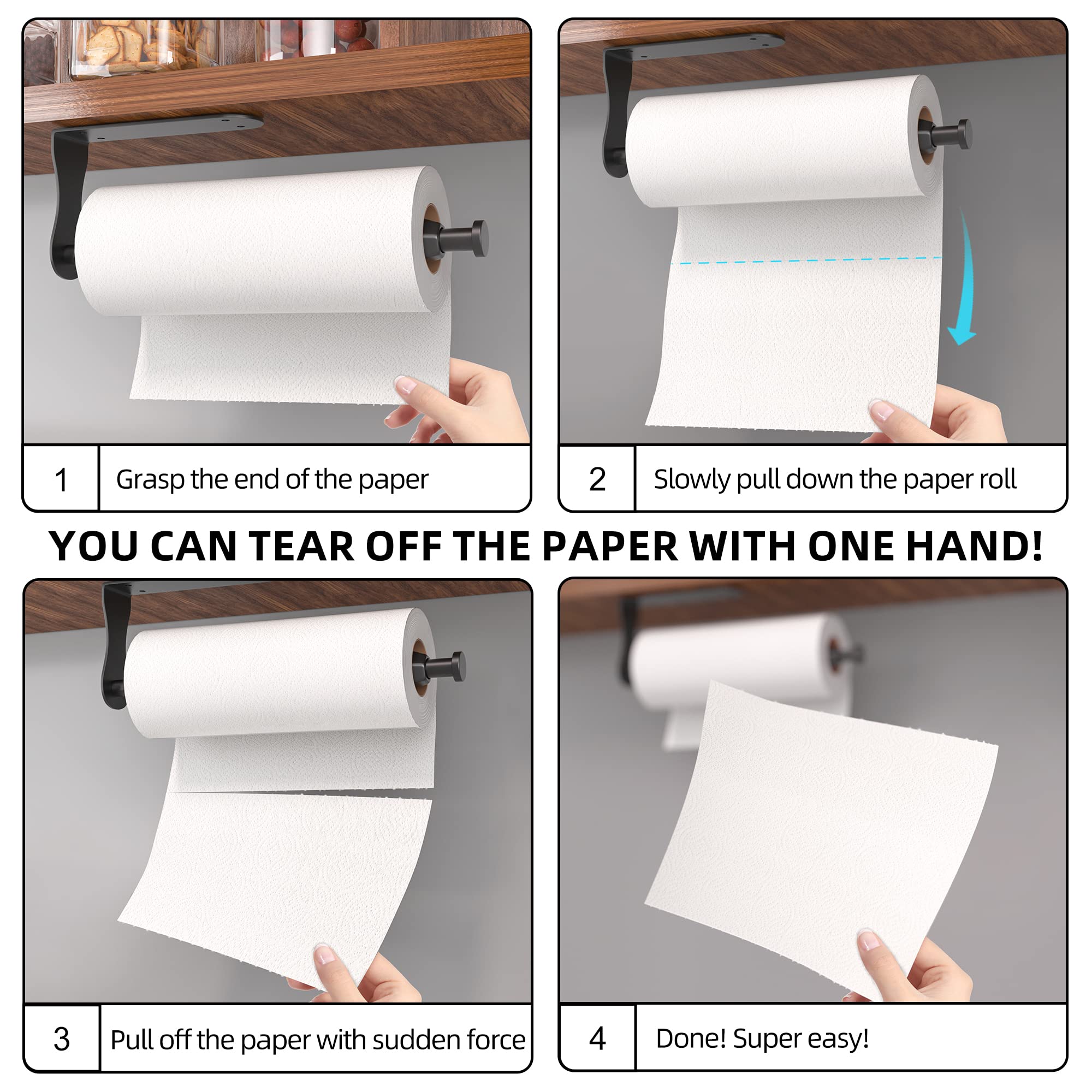 1 Grasp the end of the paper

2 Slowly pull down the paper roll

YOU CAN TEAR OFF THE PAPER WITH ONE HAND!

3 Pull off the paper with sudden force

4 Done! Super easy!