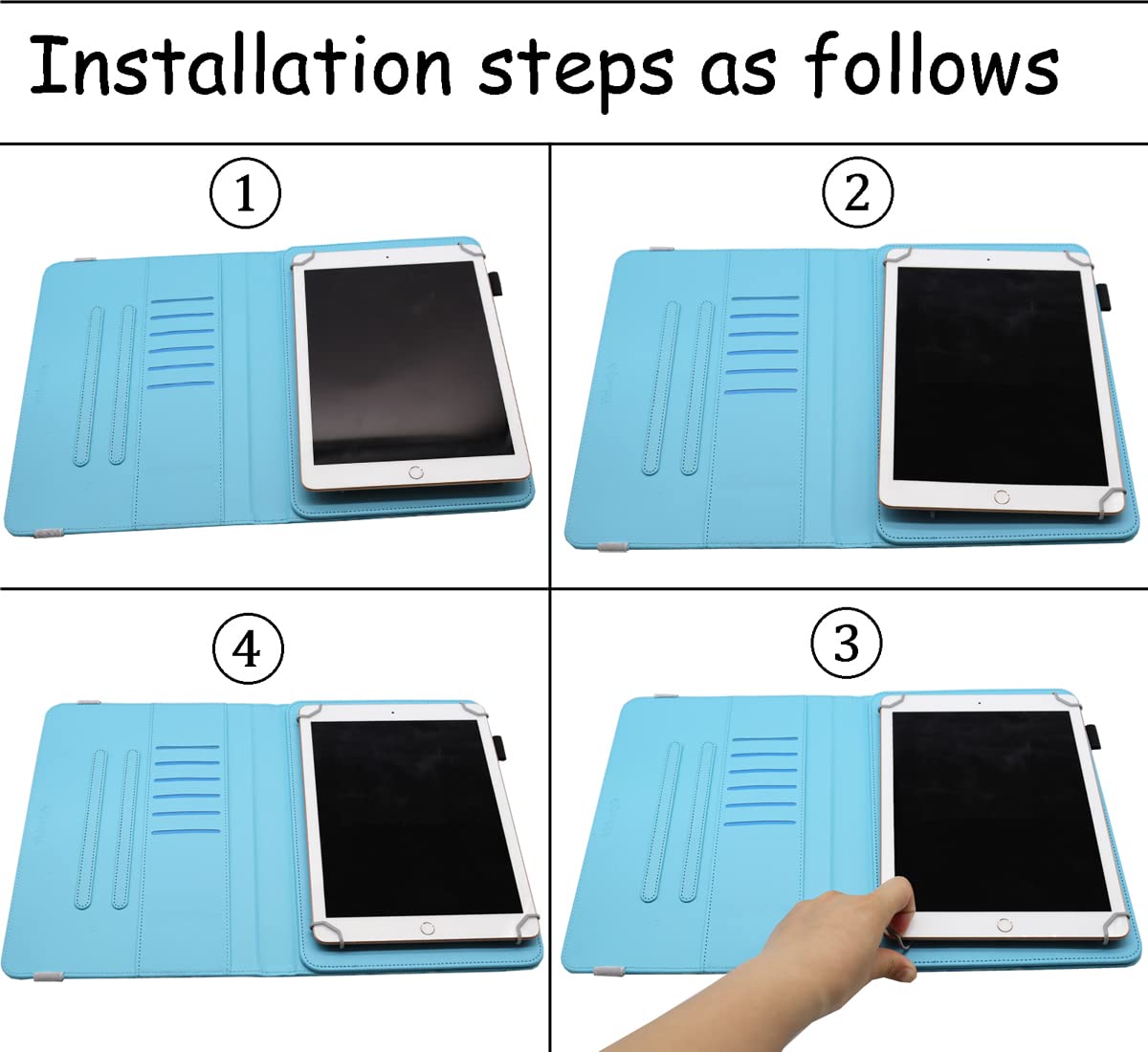 Installation steps as follows

①

②

④

③