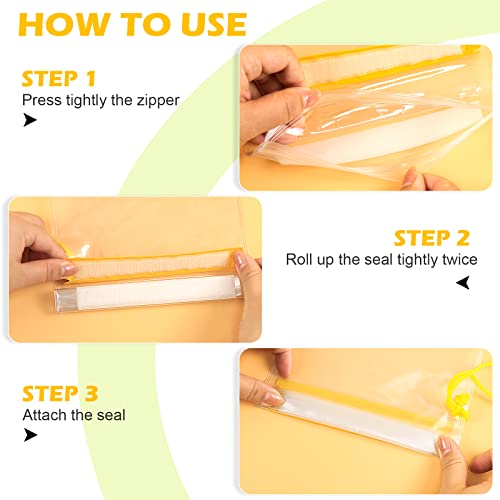 HOW TO USE

STEP 1
Press tightly the zipper

STEP 2
Roll up the seal tightly twice

STEP 3
Attach the seal