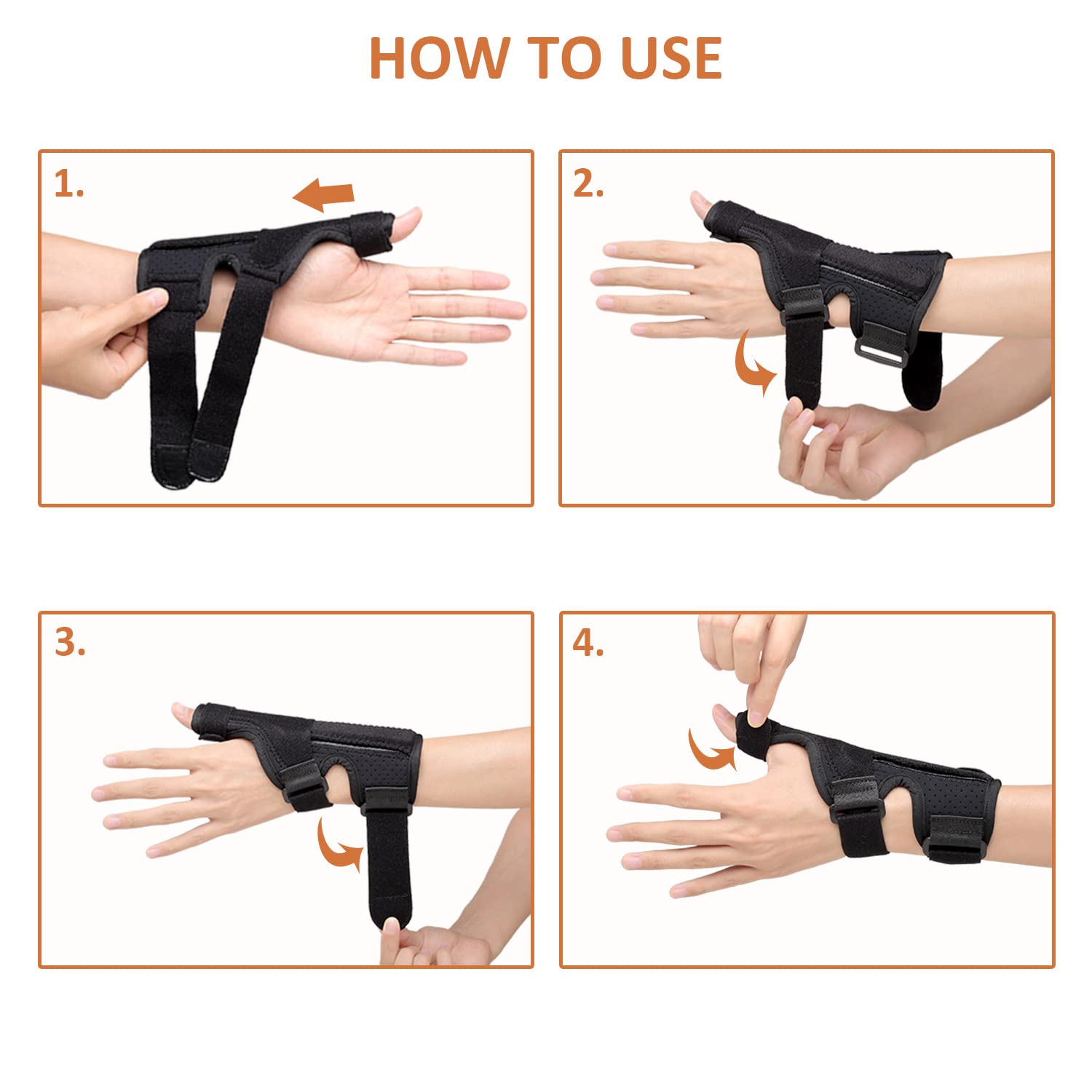 HOW TO USE

1.

2.

3.

4.