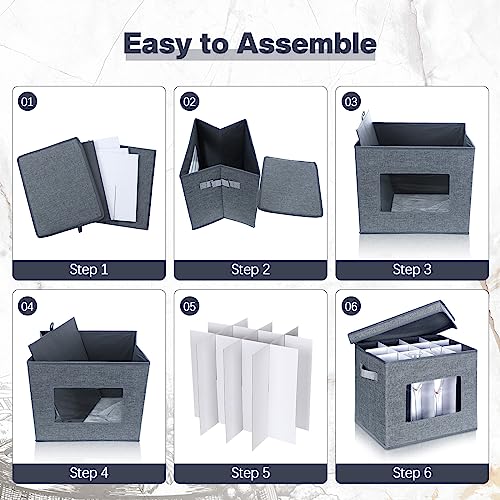 Easy to Assemble

01
Step 1

02
Step 2

03
Step 3

04
Step 4

05
Step 5

06
Step 6