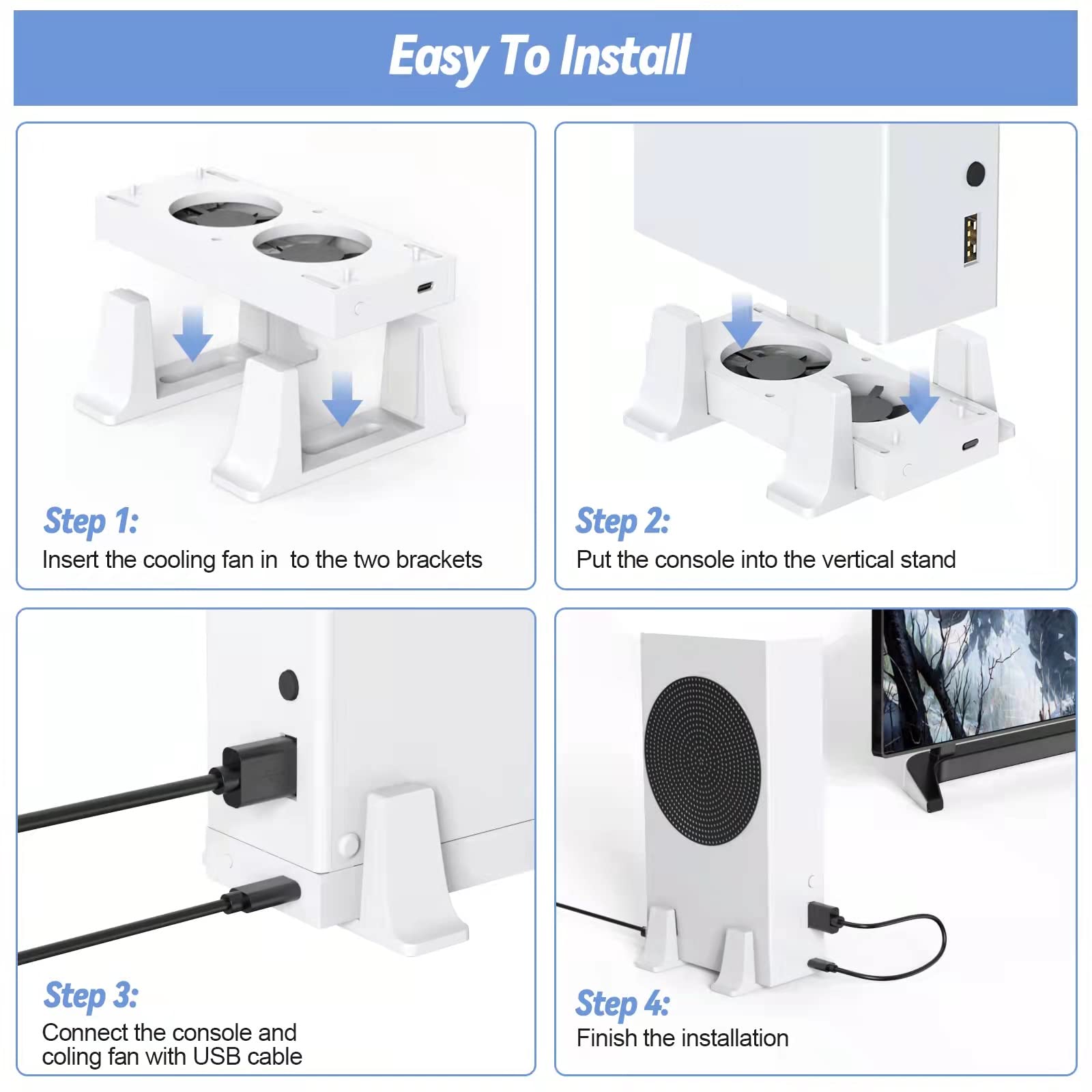 Easy To Install

Step 1:
Insert the cooling fan in  to the two brackets

Step 2:
Put the console into the vertical stand

Step 3:
Connect the console and coling fan with USB cable

Step 4:
Finish the installation